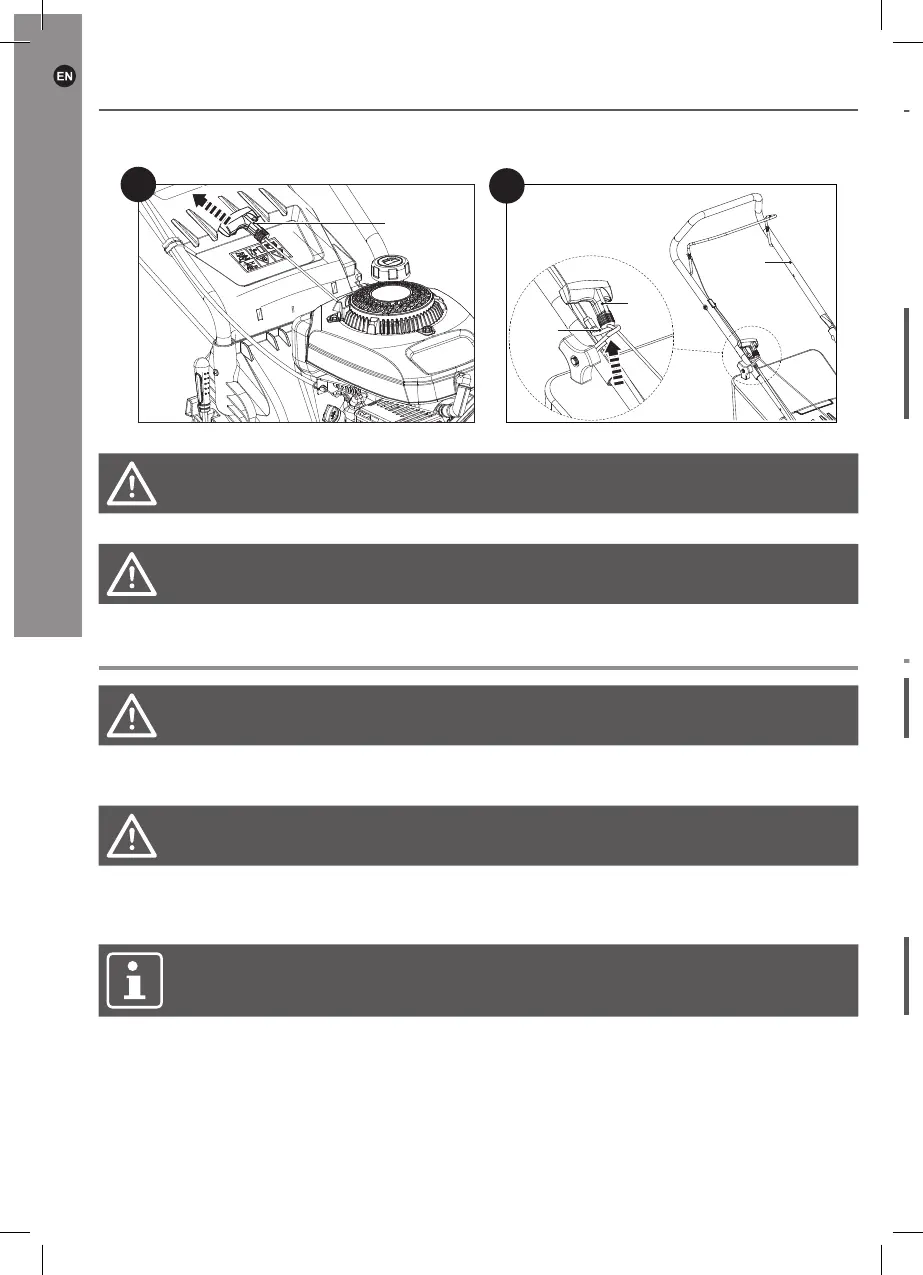 EN