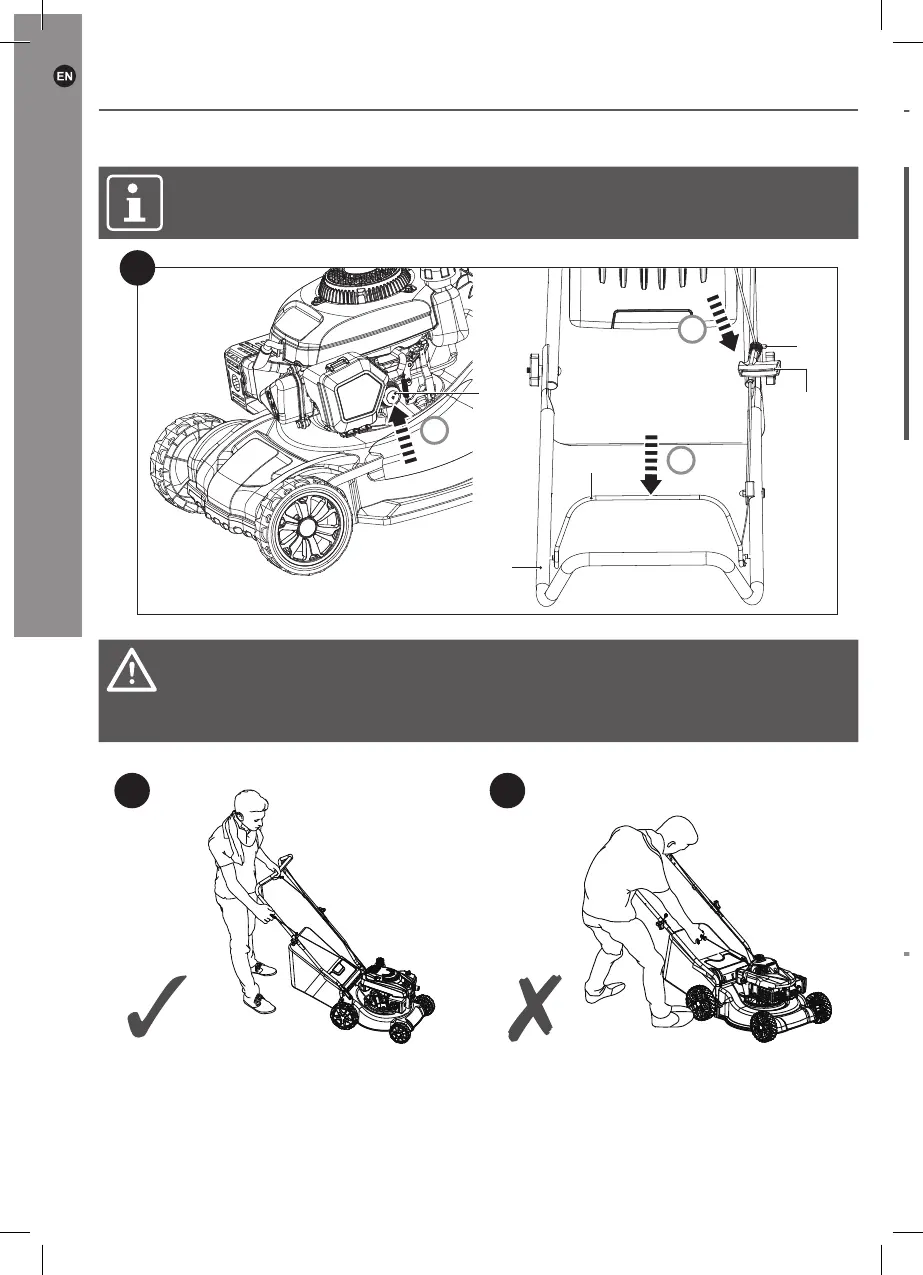 EN