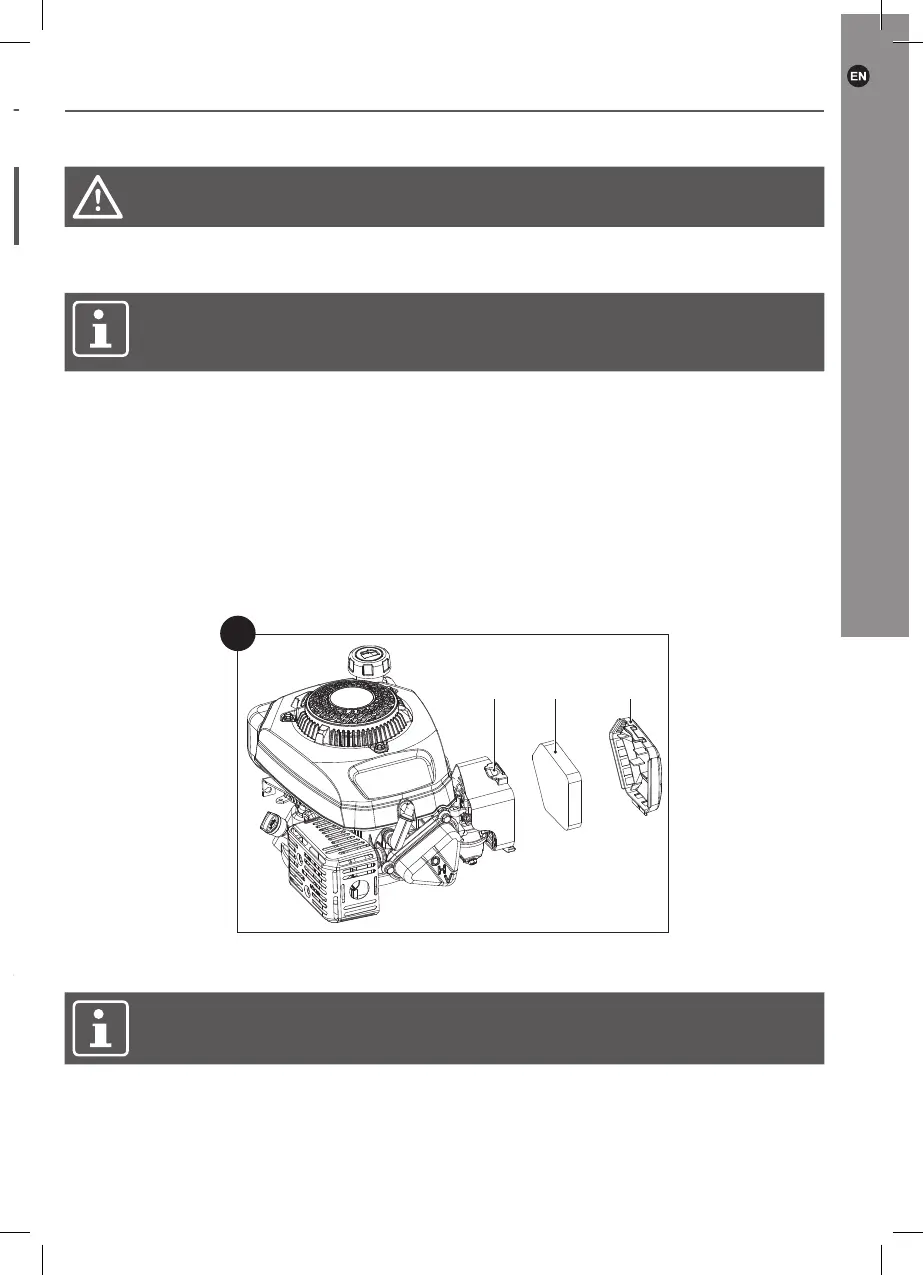 EN