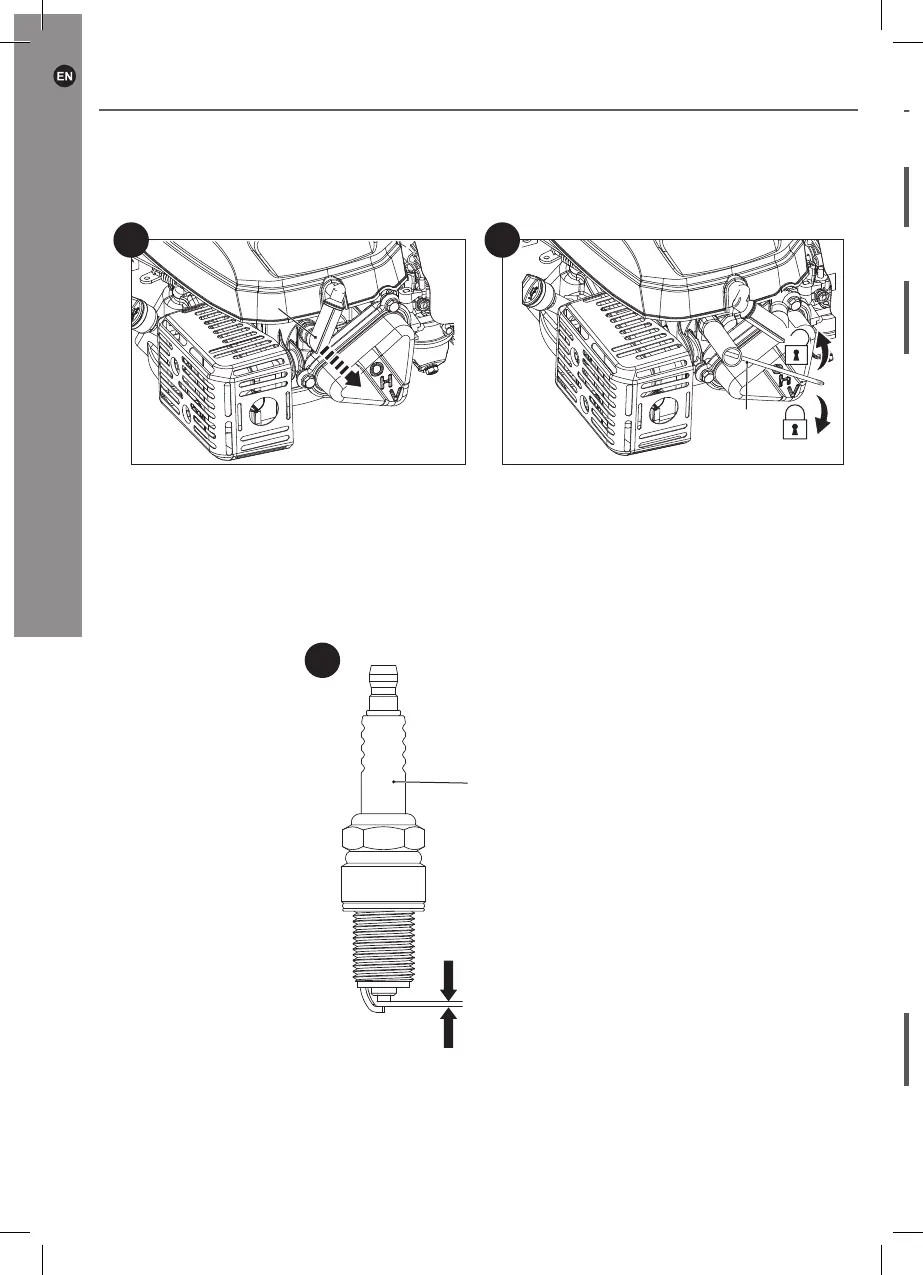 EN

O
H
V

H
V