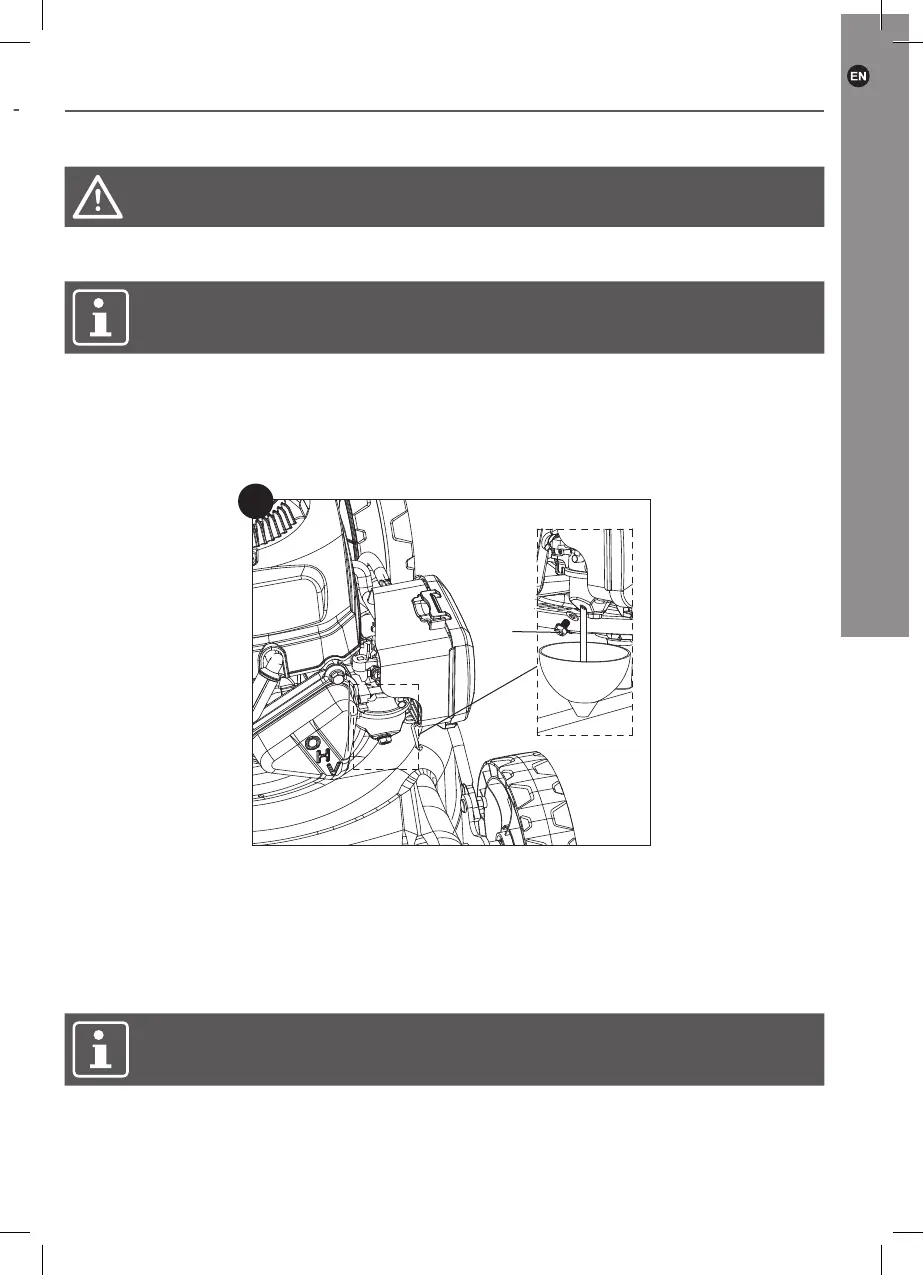 EN

OHV