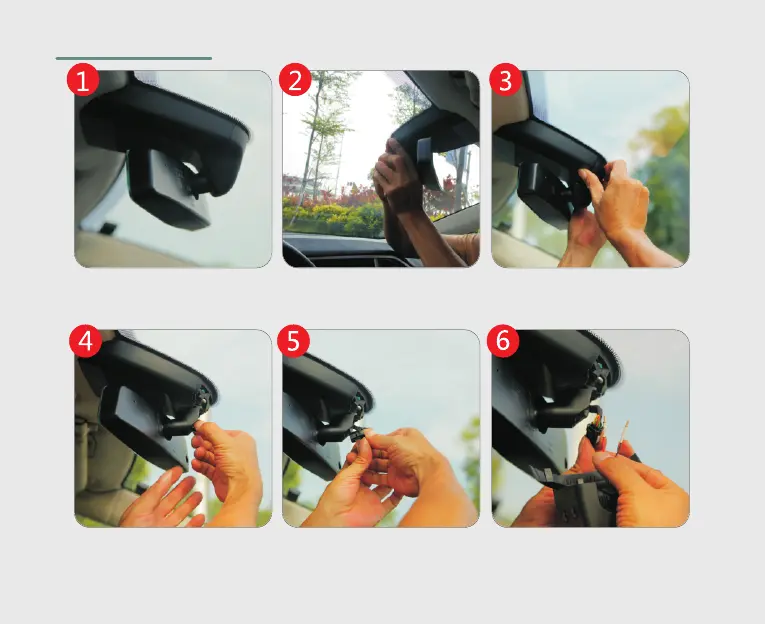 1
2
3
4
5
6