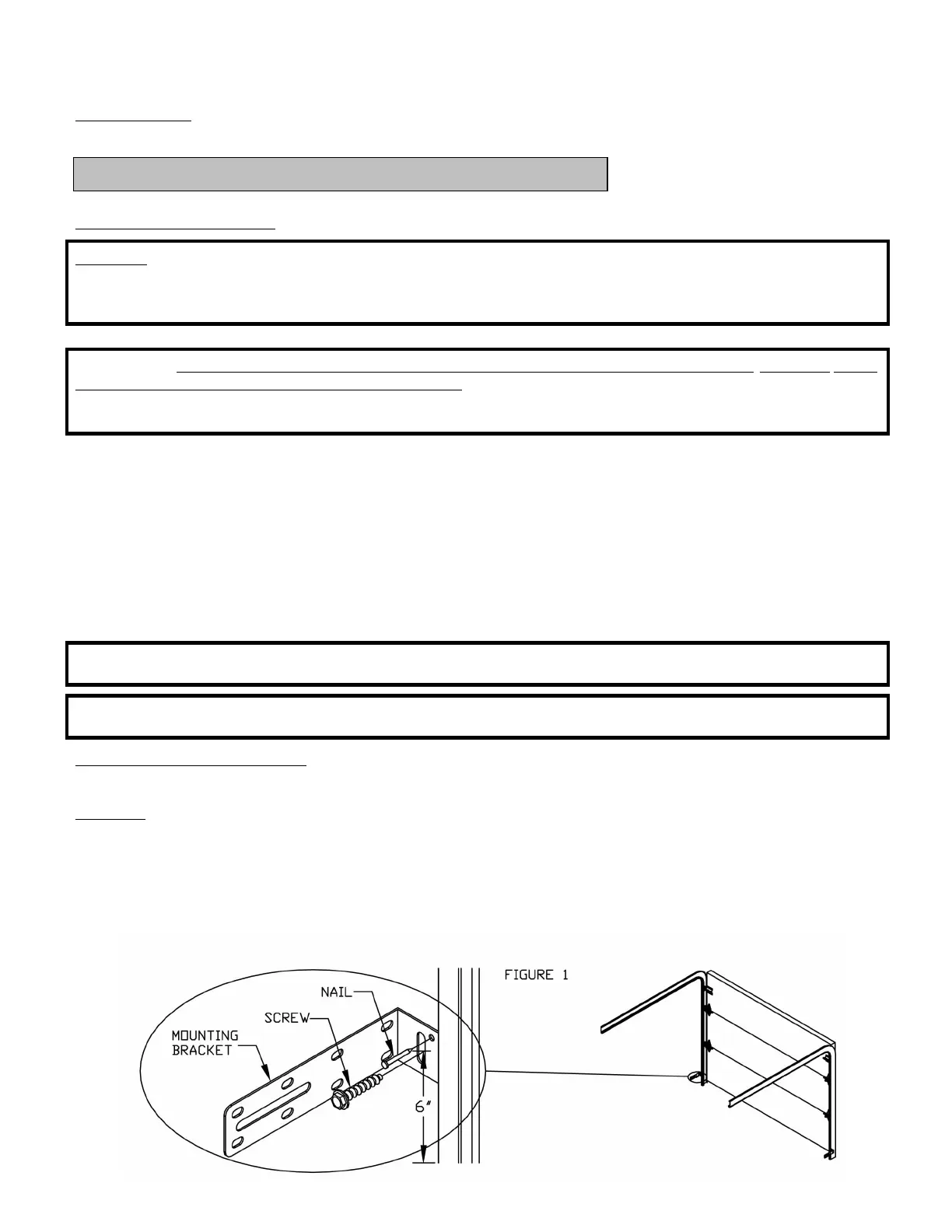 FIGURE 1

NAIL

SCREW

MOUNTING BRACKET

6"