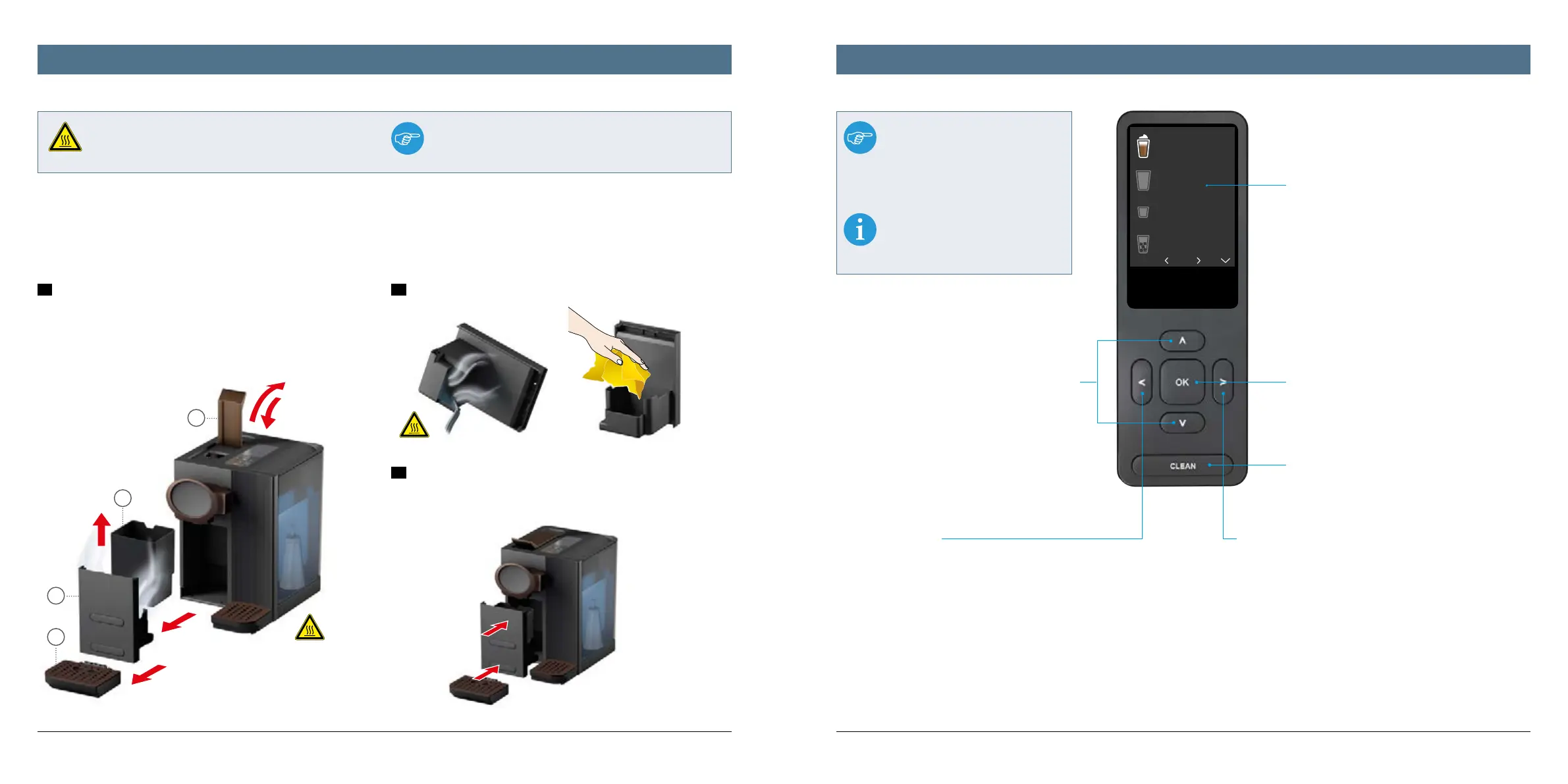 OK

CLEAN