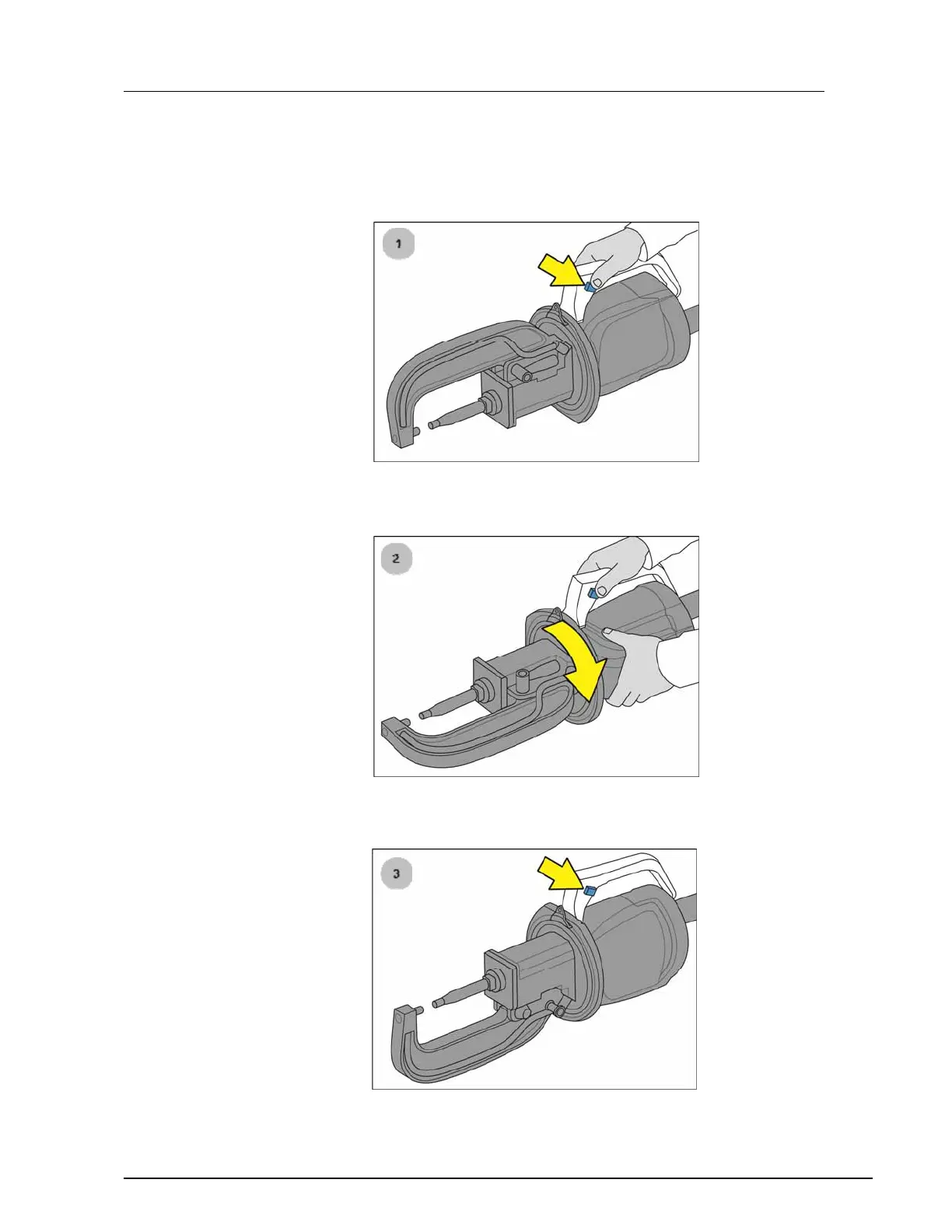 1

2

3