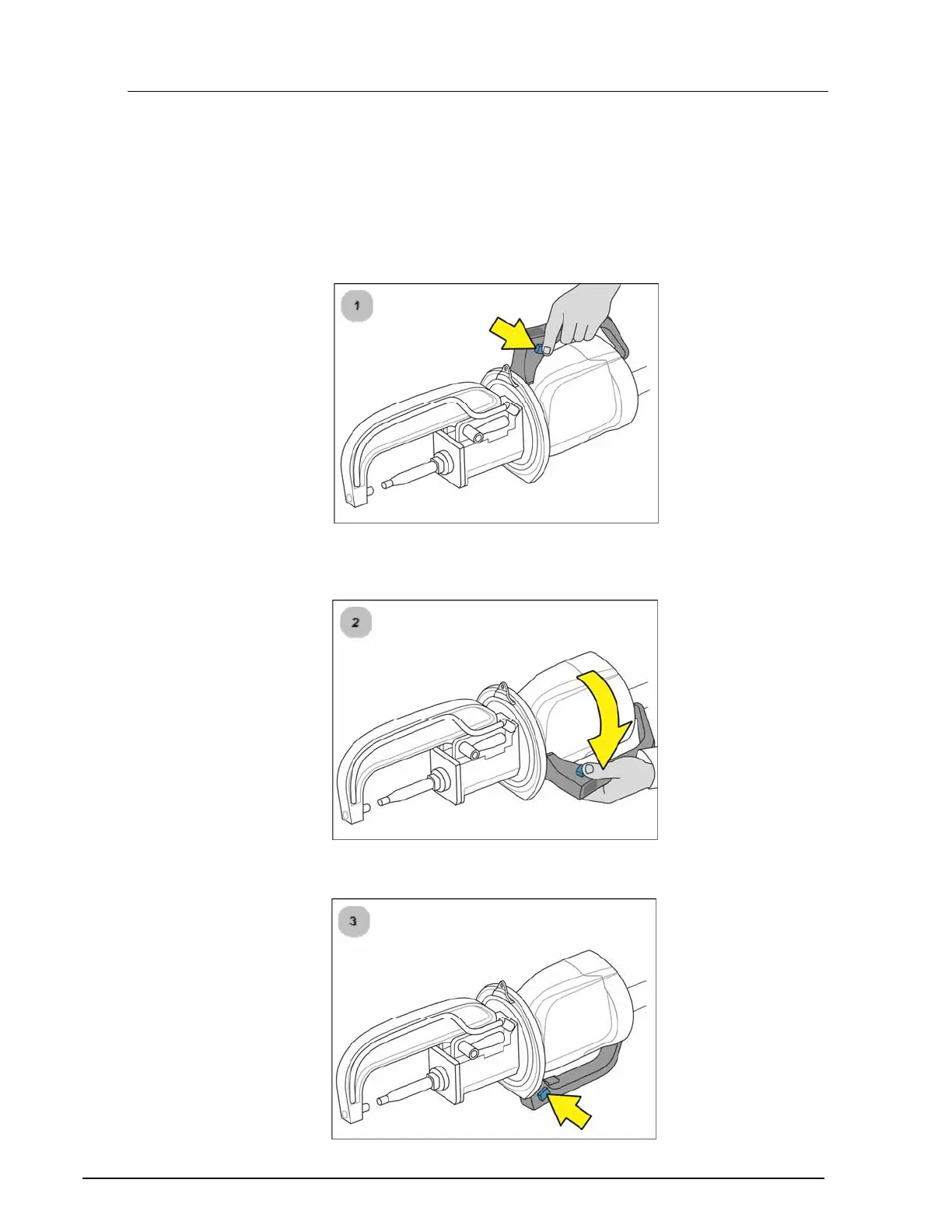 1

2

3