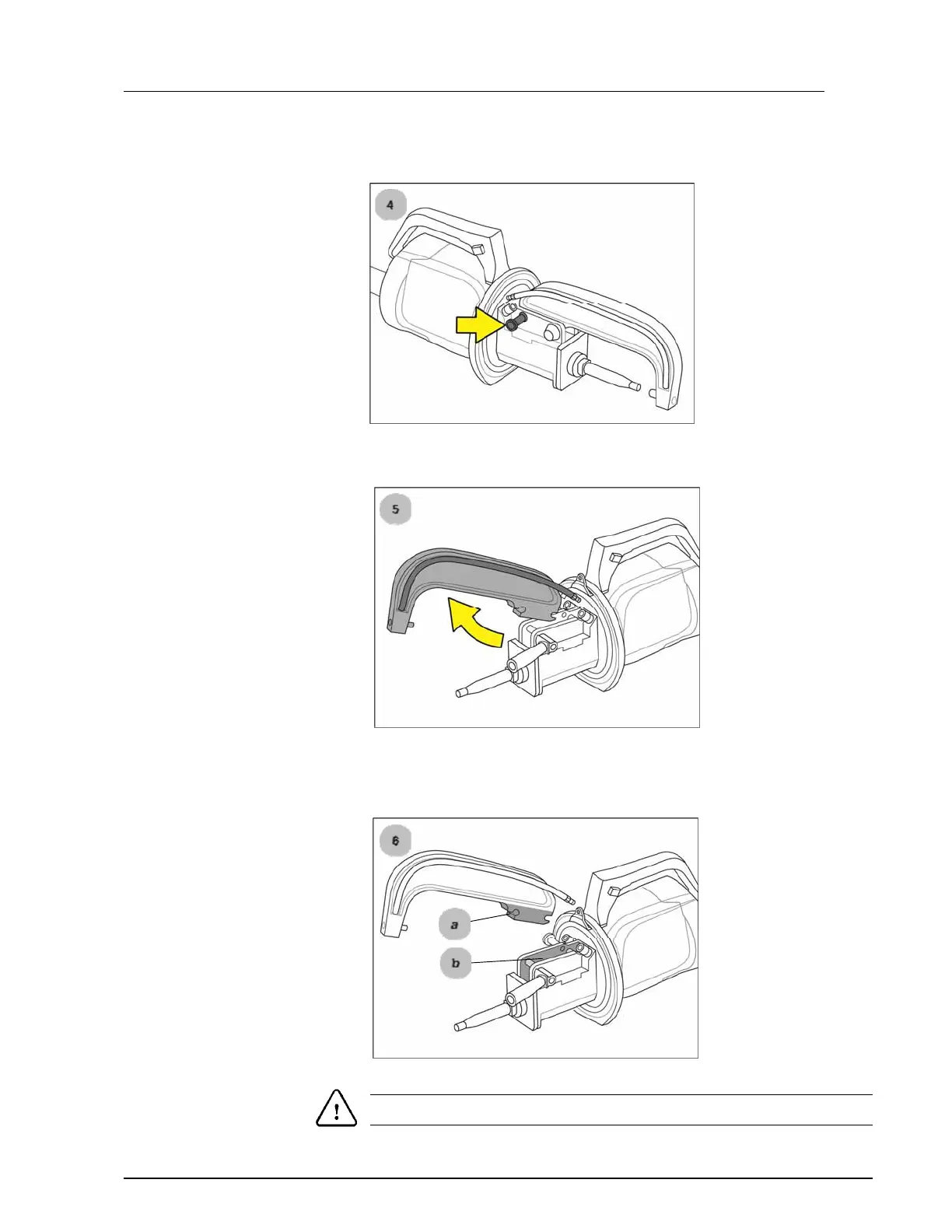 4

5

6

a

b