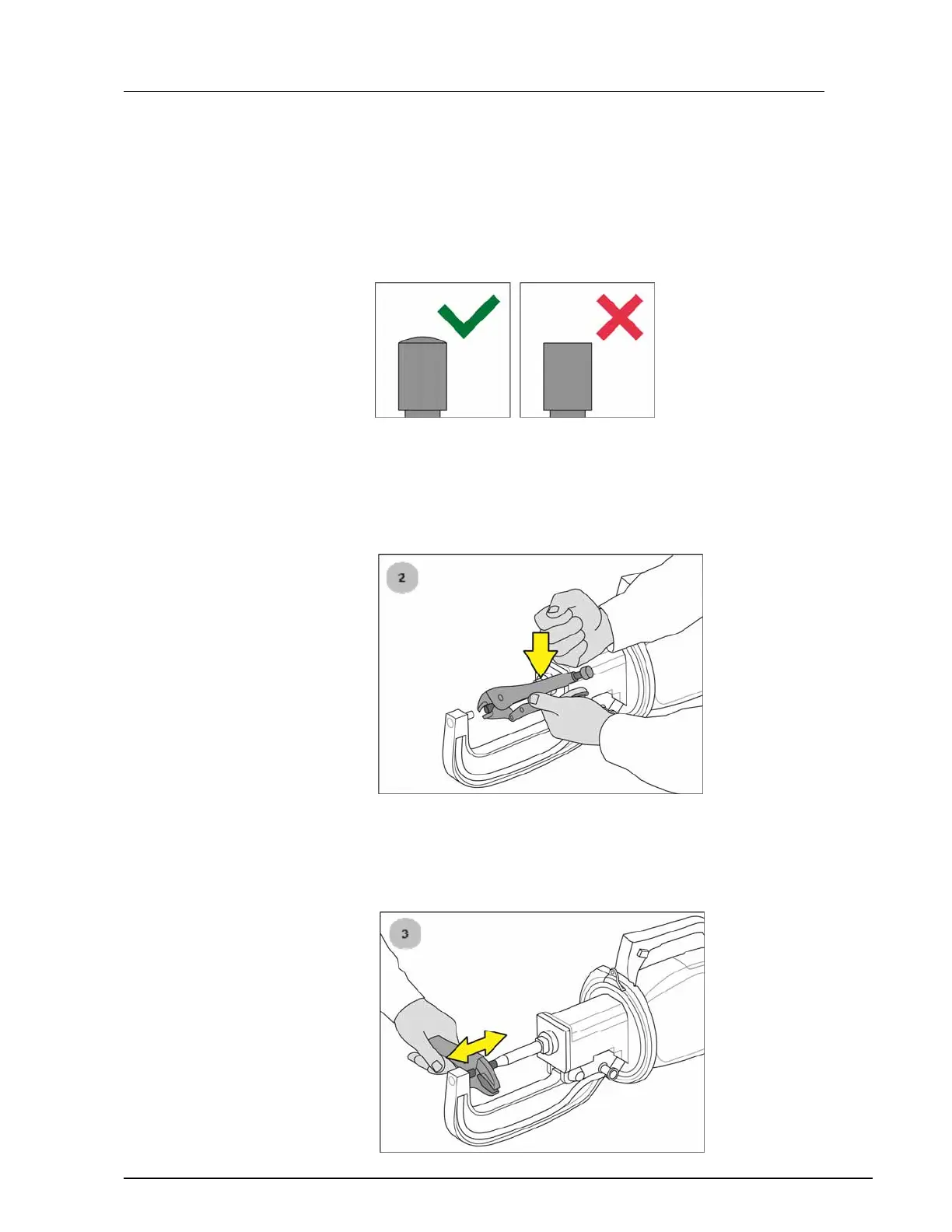 2

3