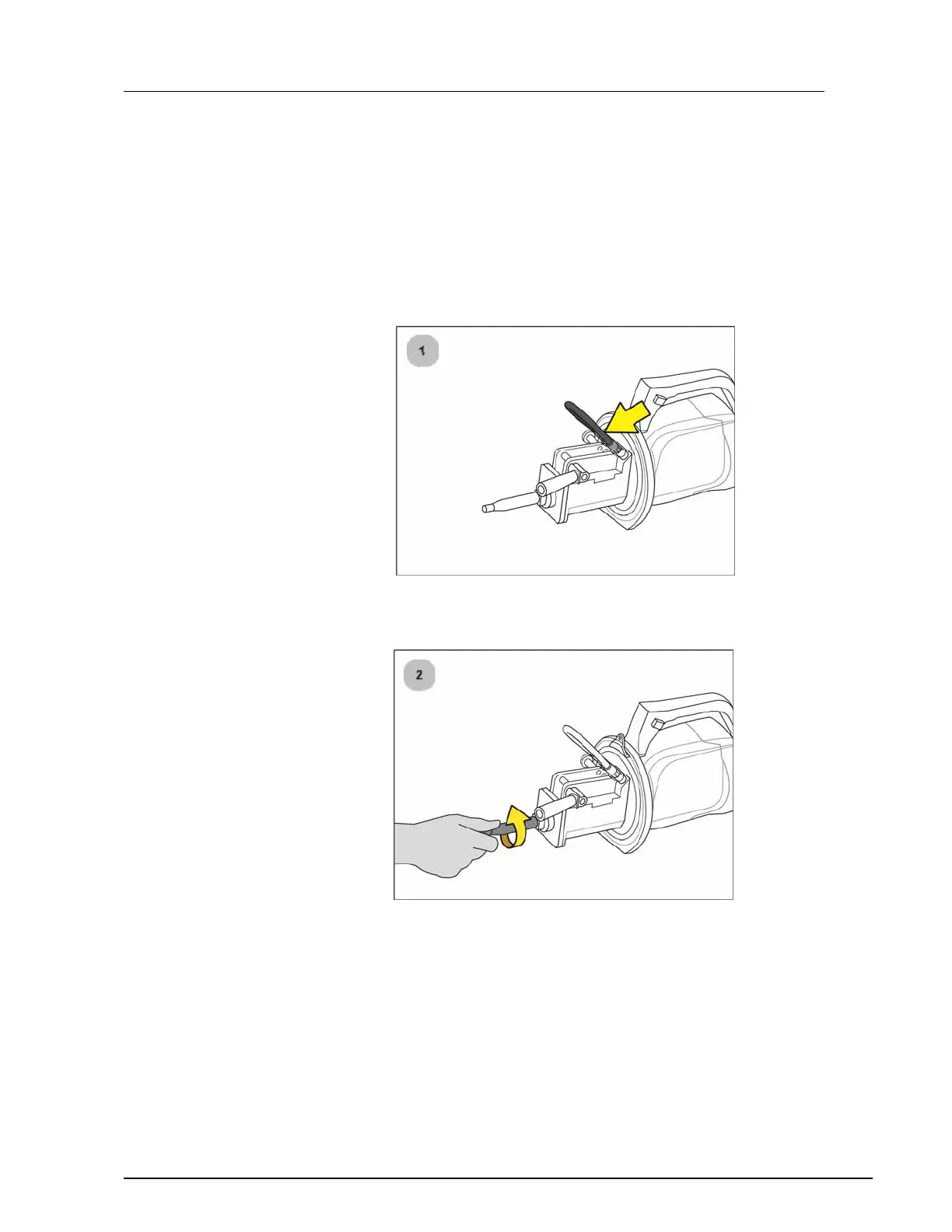 1

2