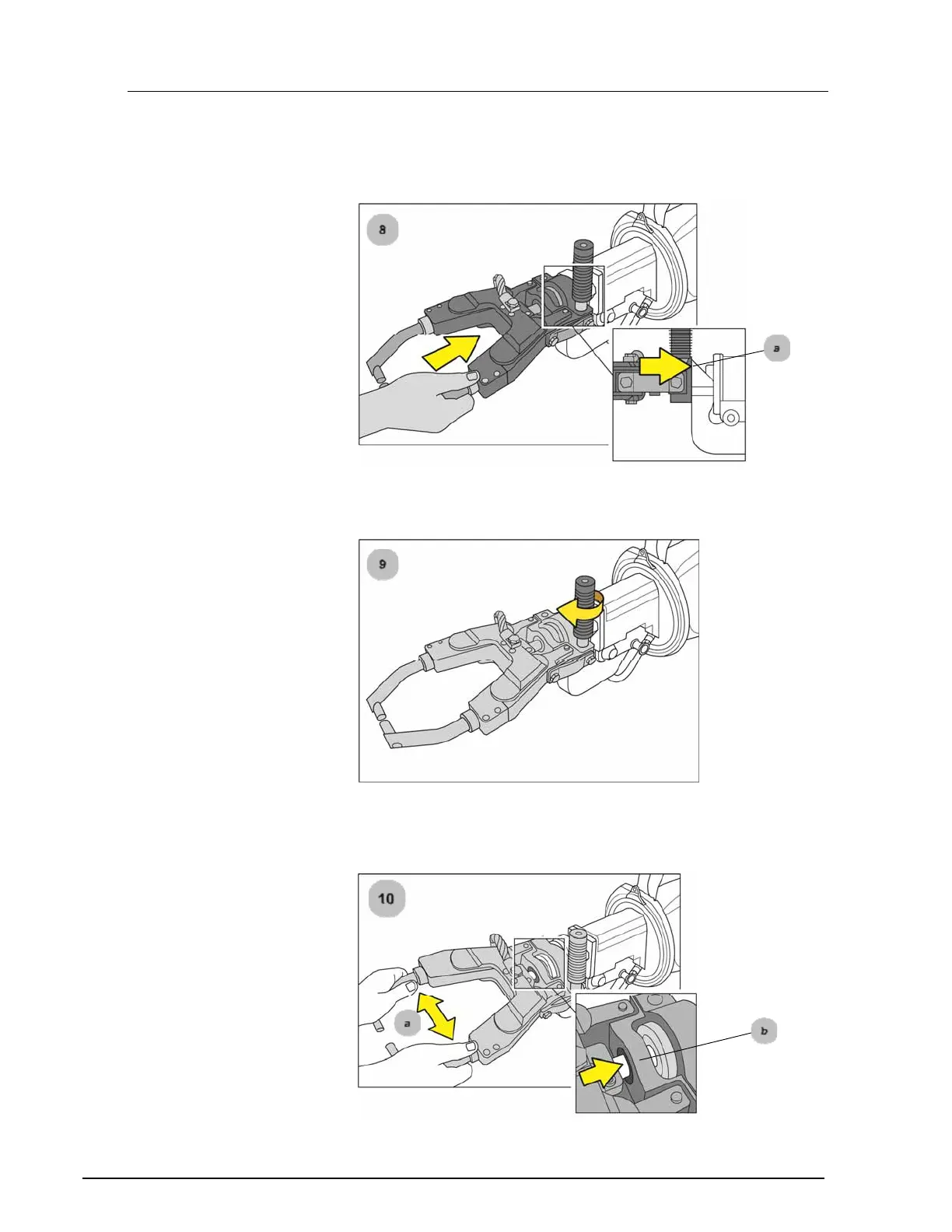 8

a

9

10

a

b