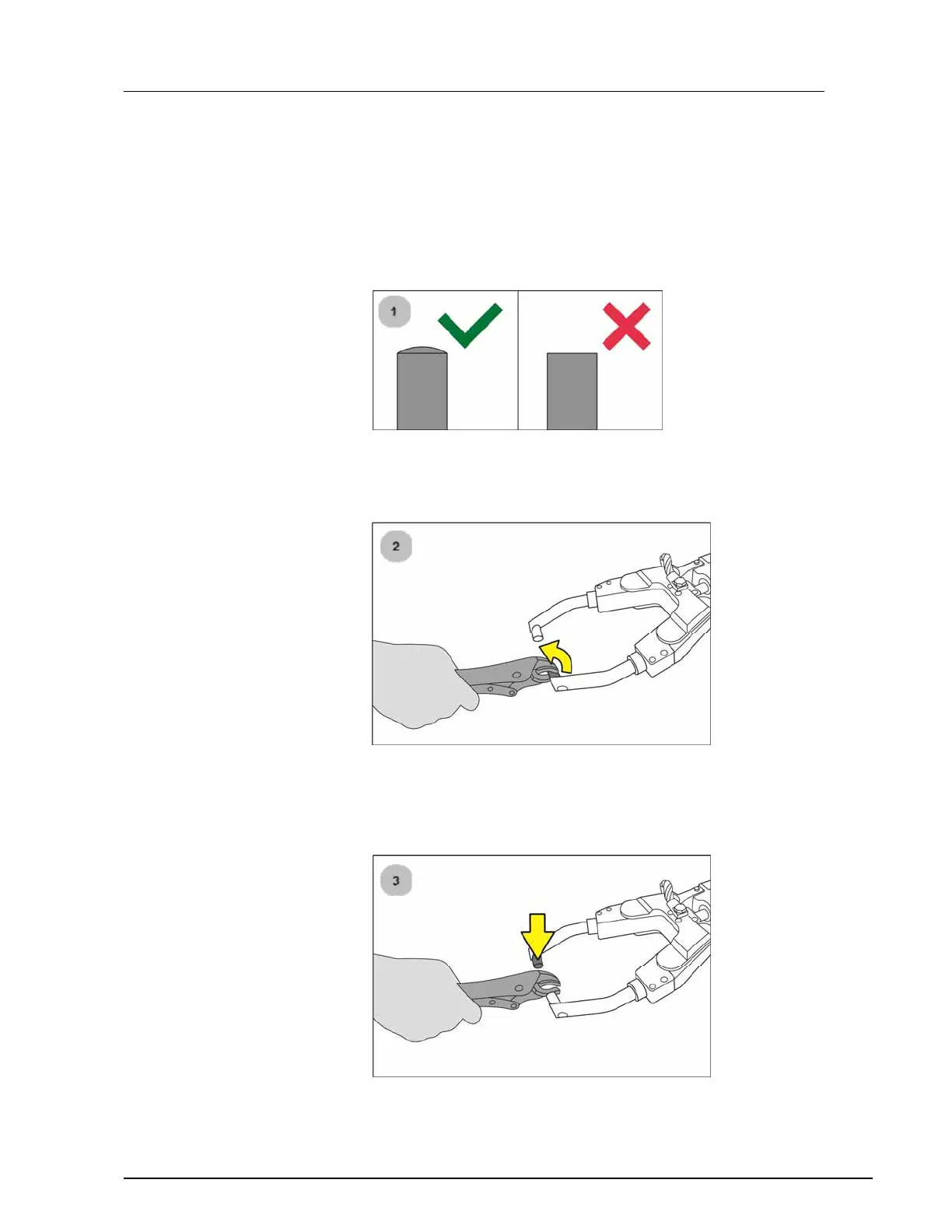 1

2

3