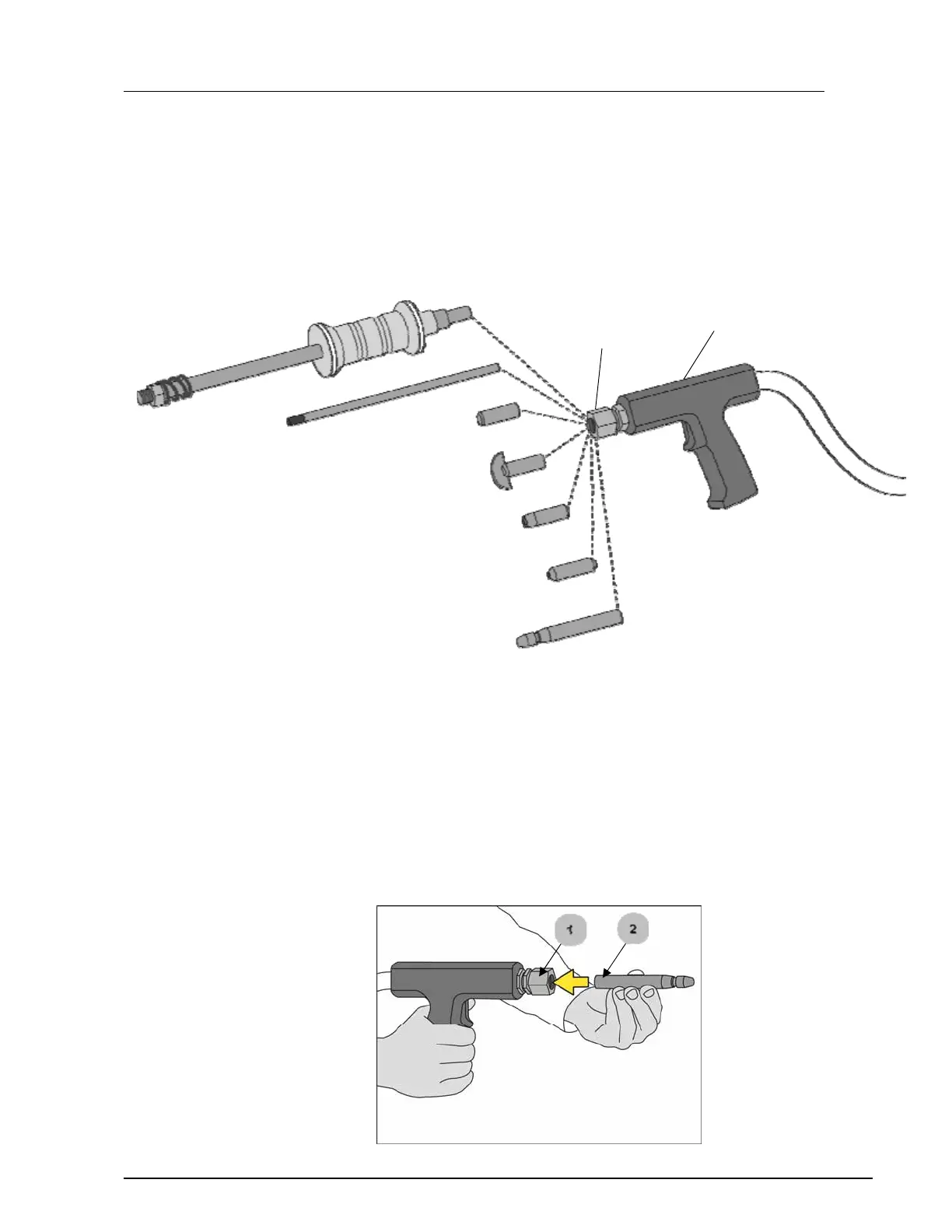 1

2