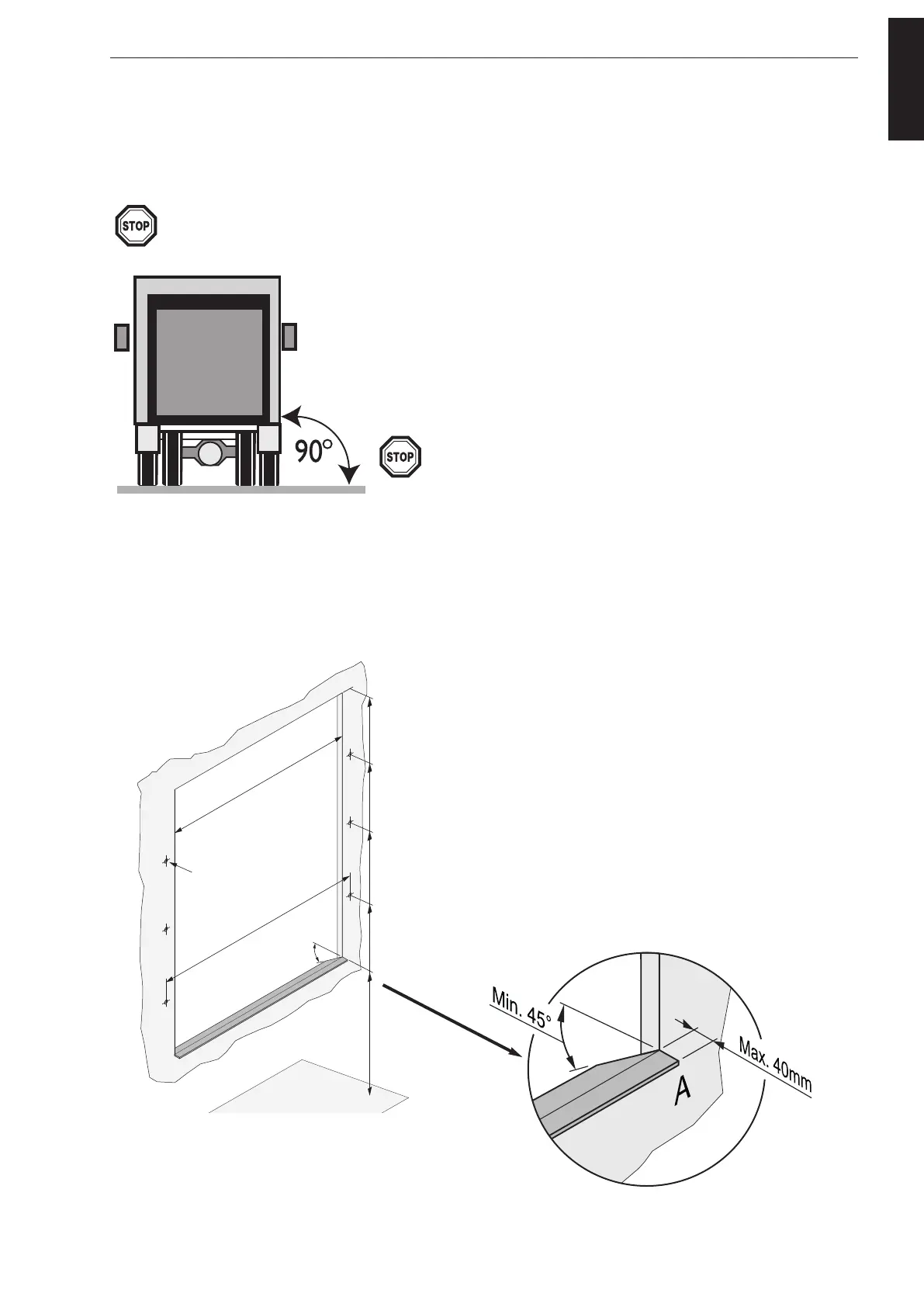 STOP

90°

STOP

Min. 45°

Max. 40mm

A