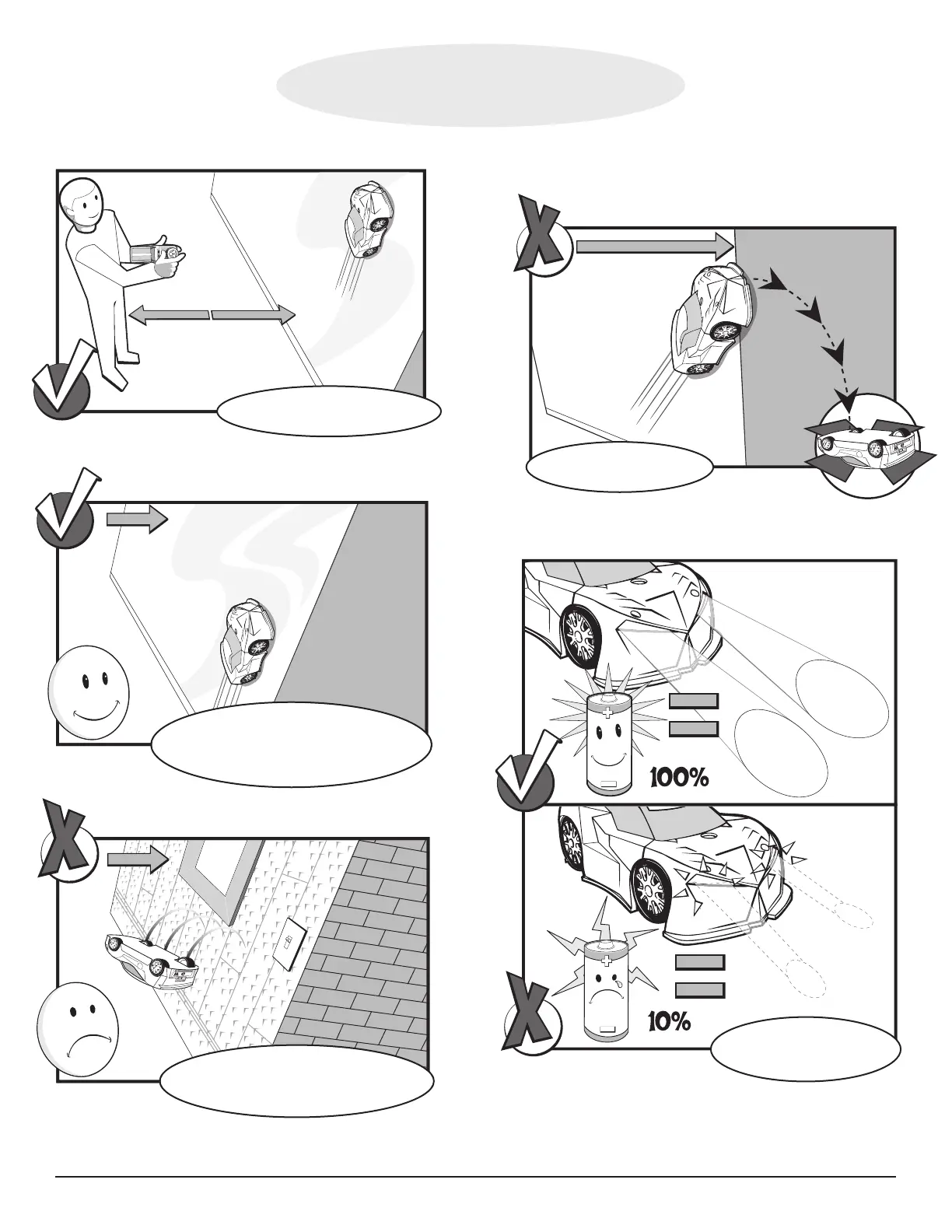 100%

10%