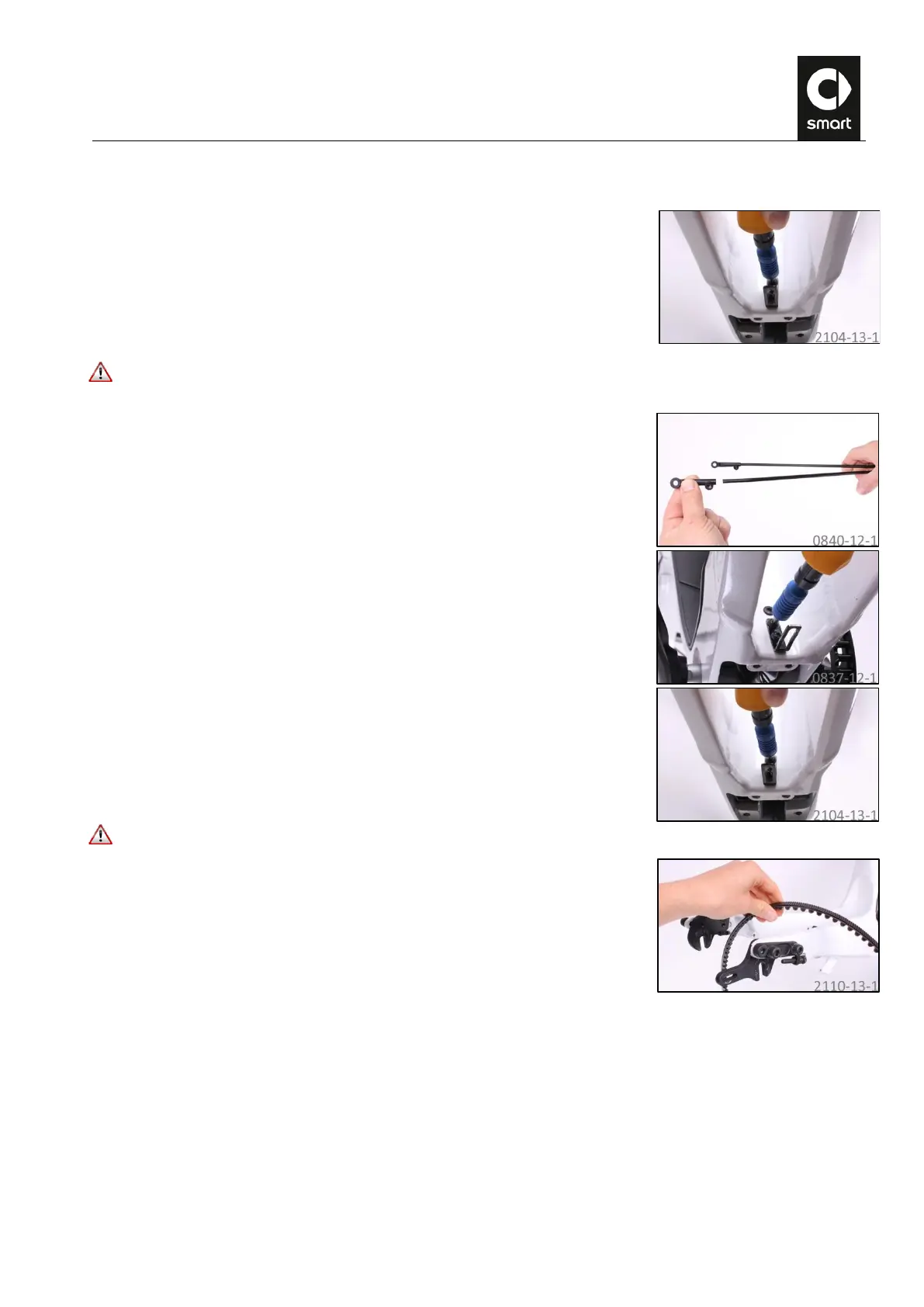 smart

2104-13-1

0840-12-1

0837-12-1

2104-13-1

2110-13-1