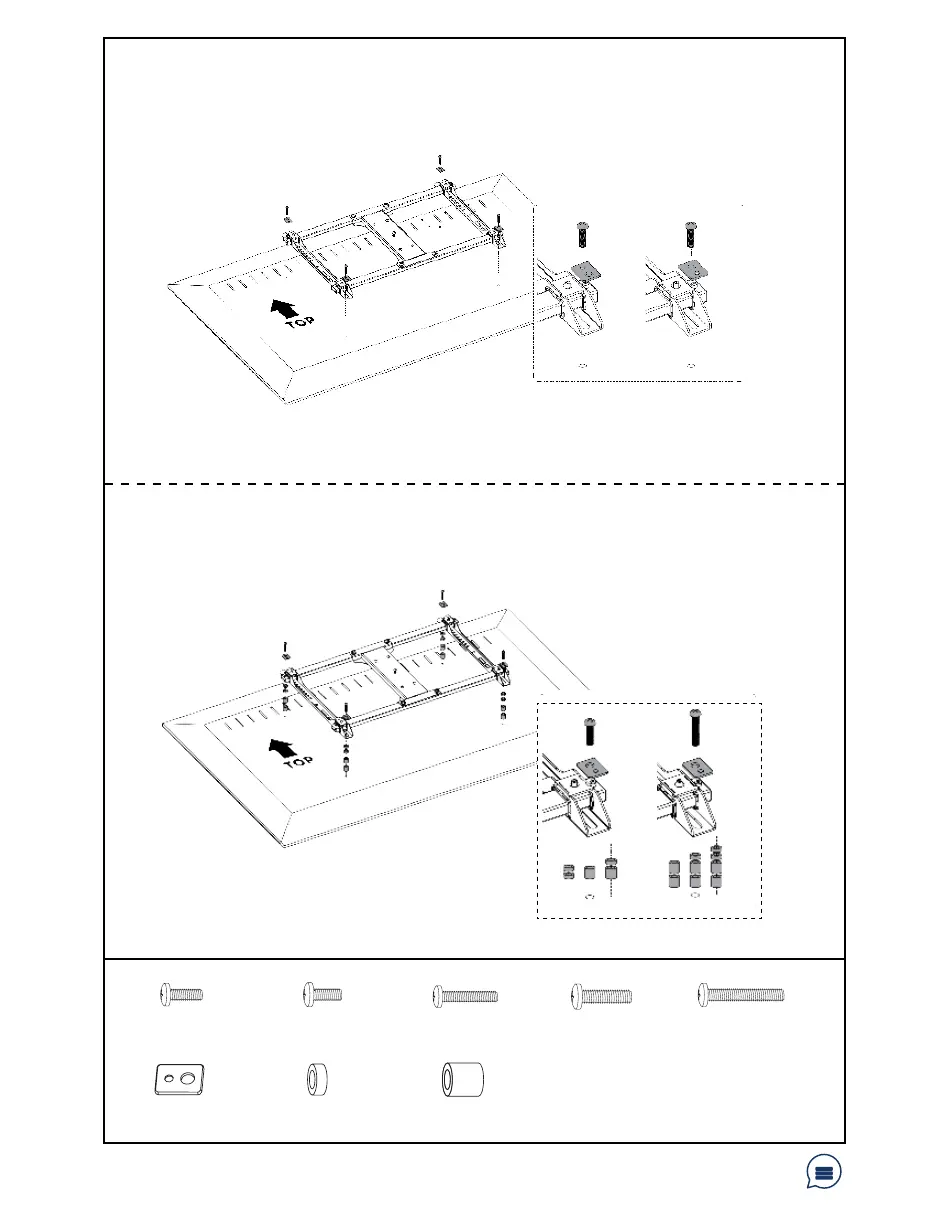 TOP

TOP