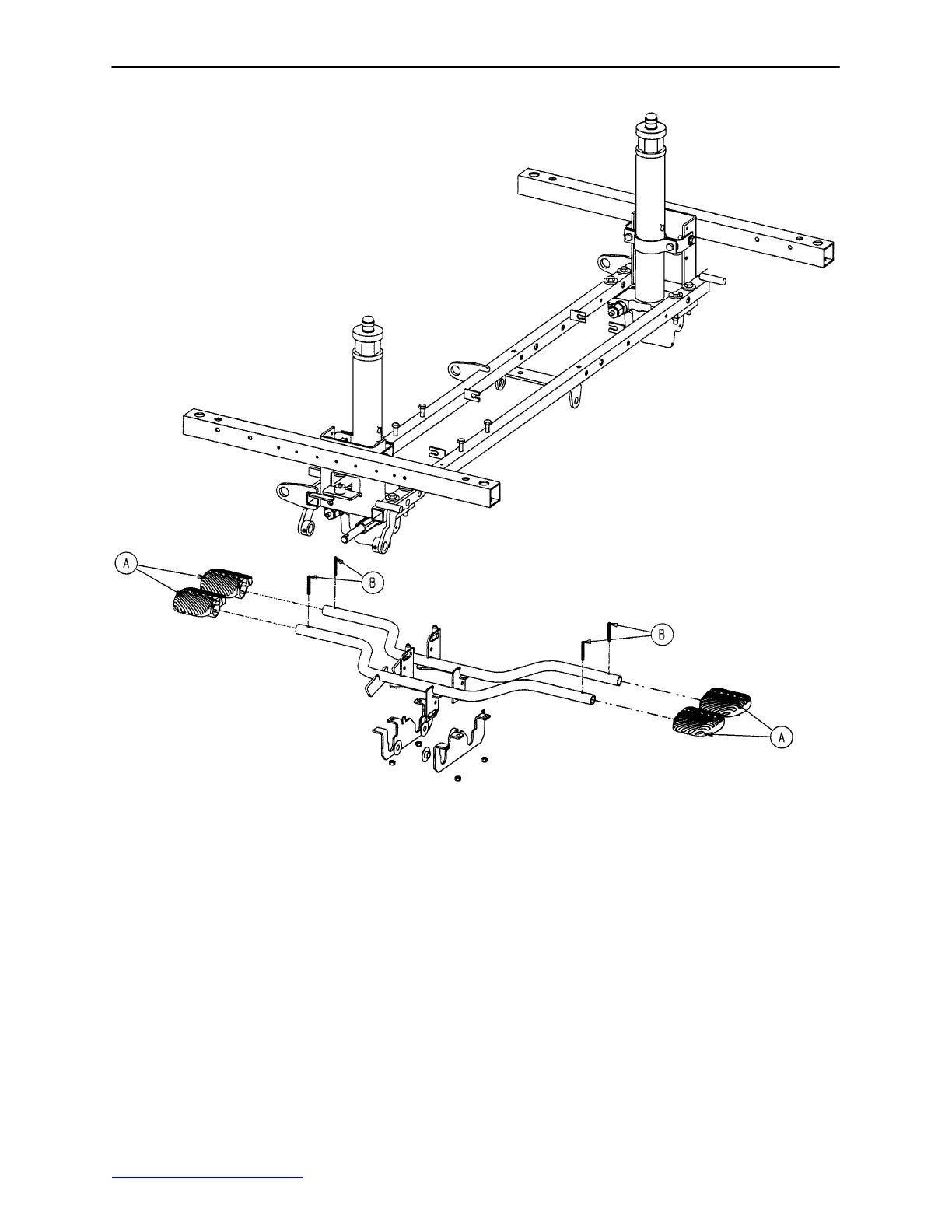 A

B

B

A