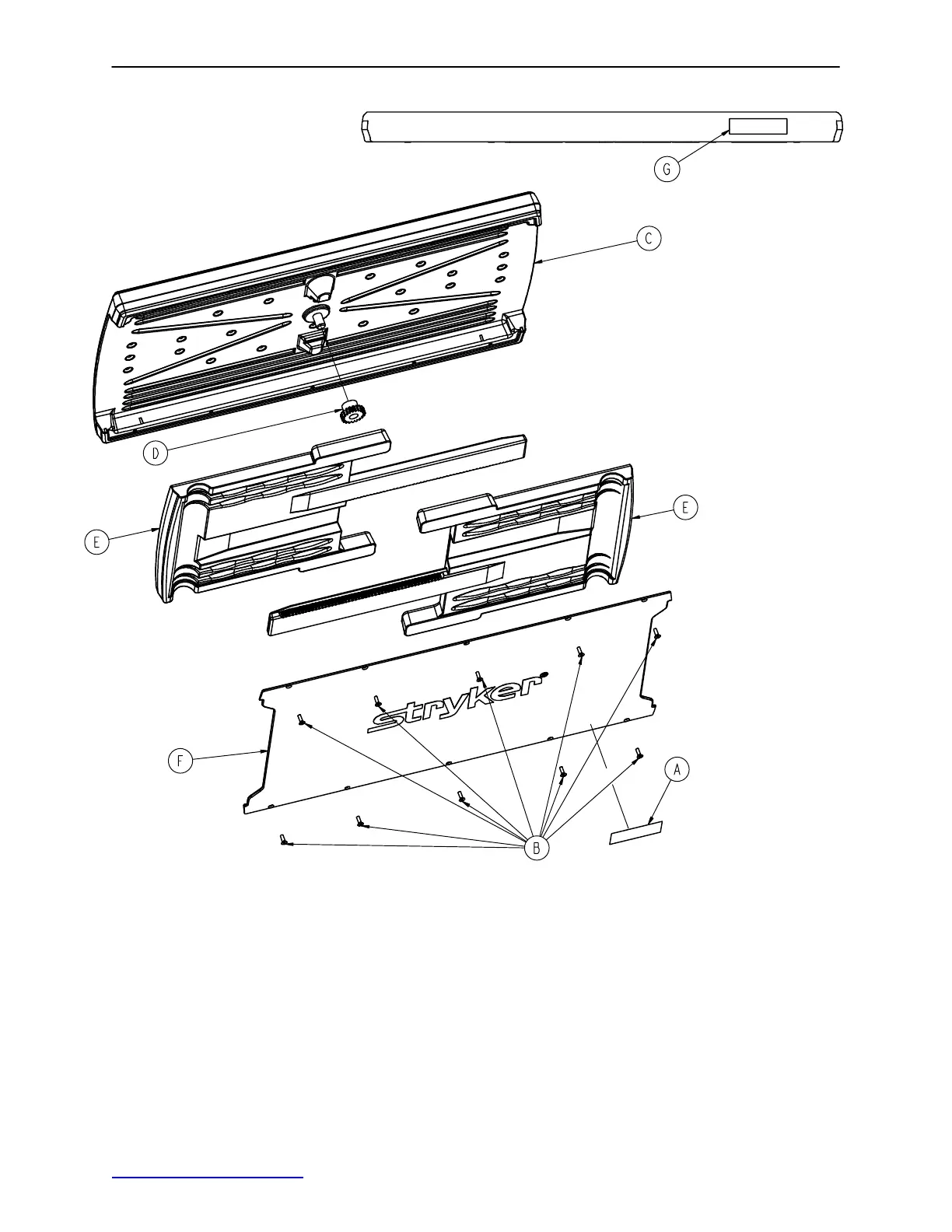 G

C

D

E

E

stryker

F

A

B