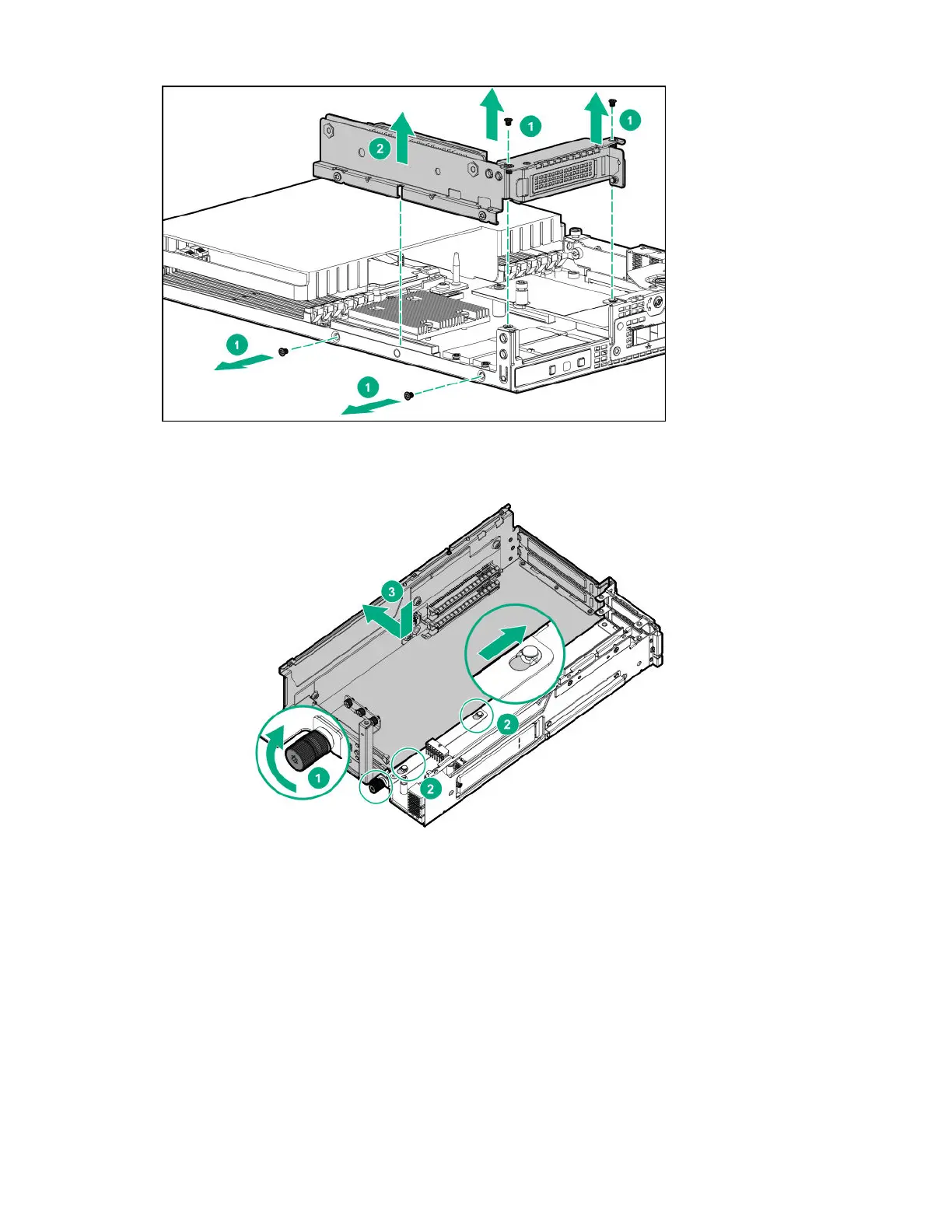 2
1
1
1
1

3
2
1
2