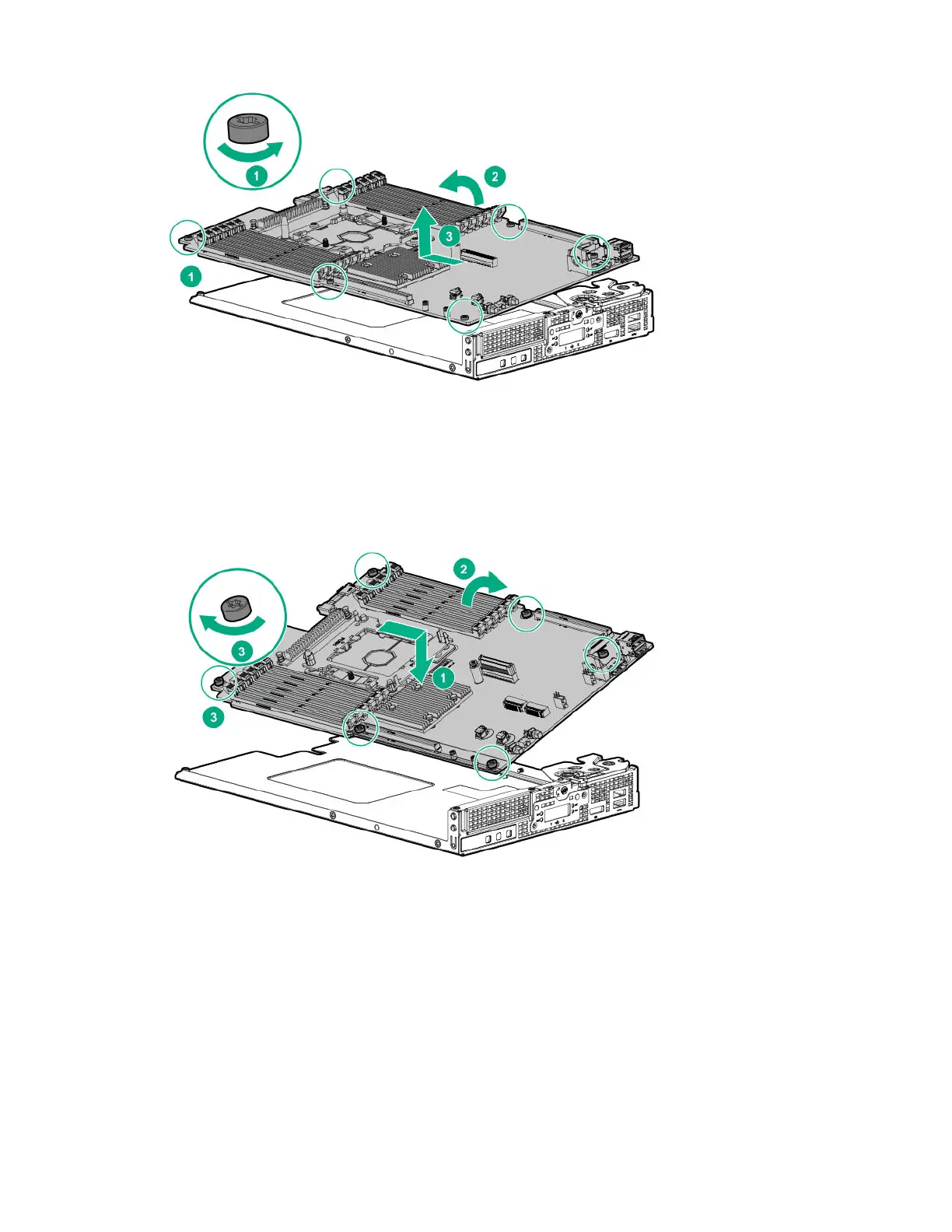 1

2

3

1

2

3

1

3