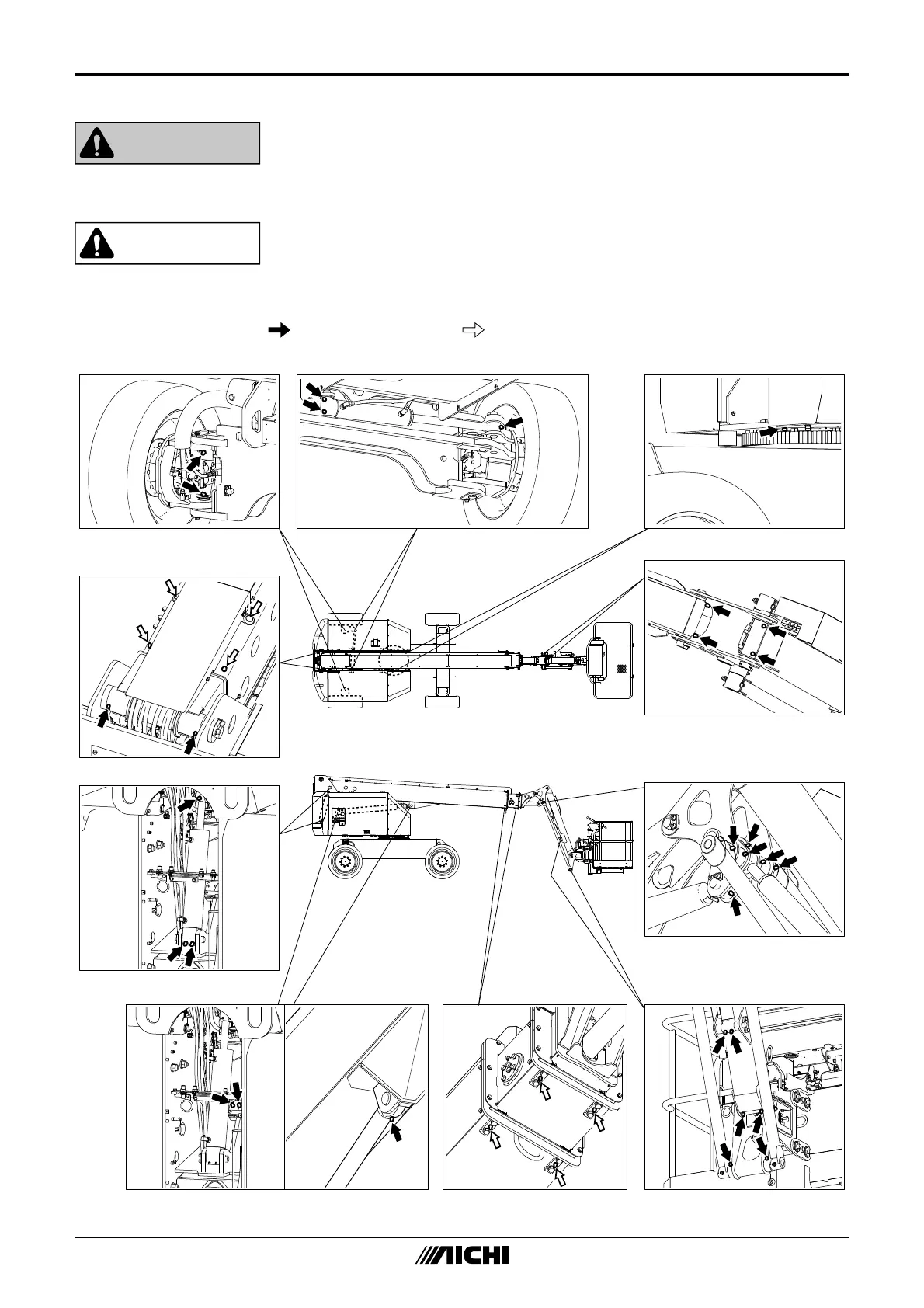 AICHI