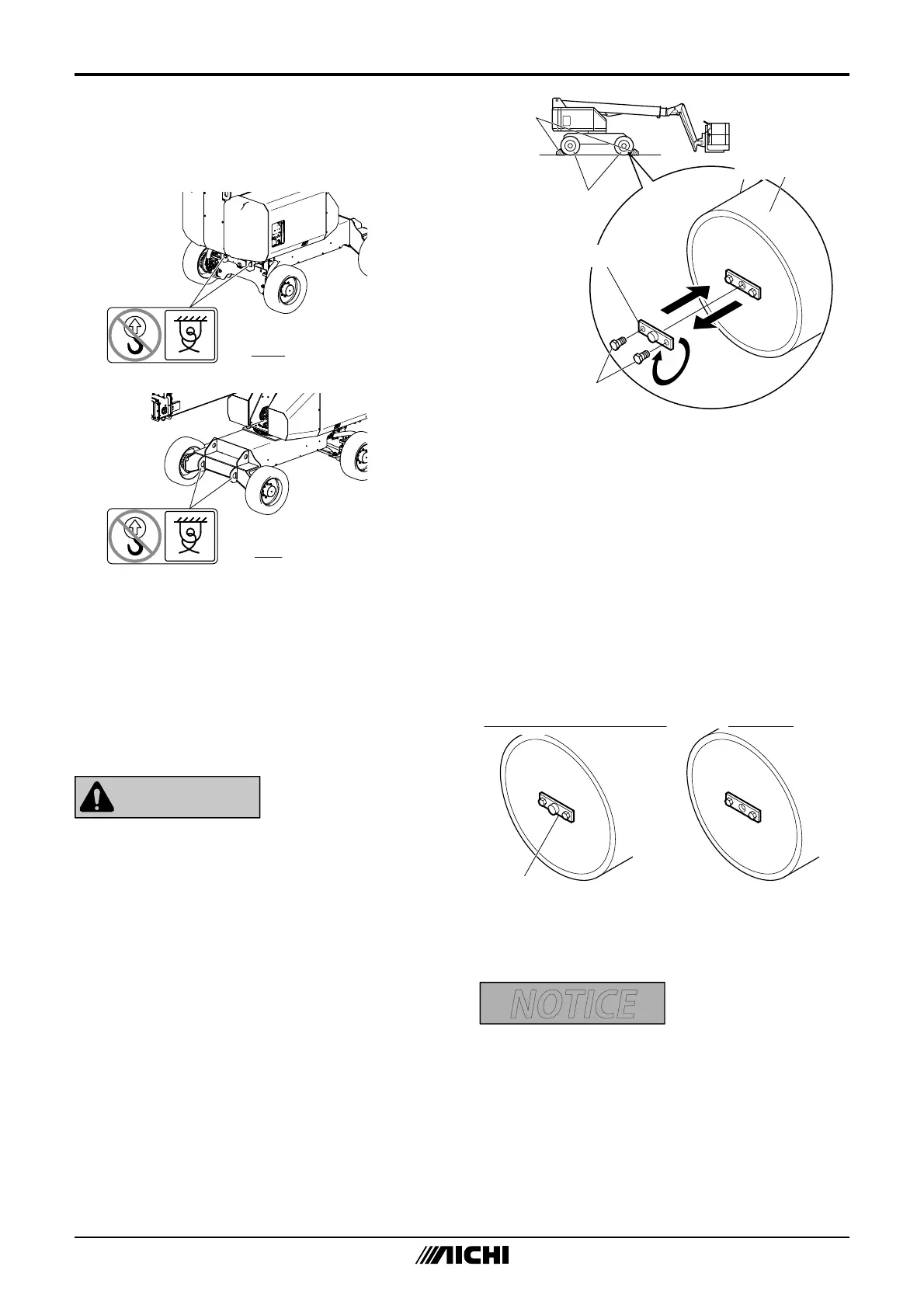 NOTICE

AICHI