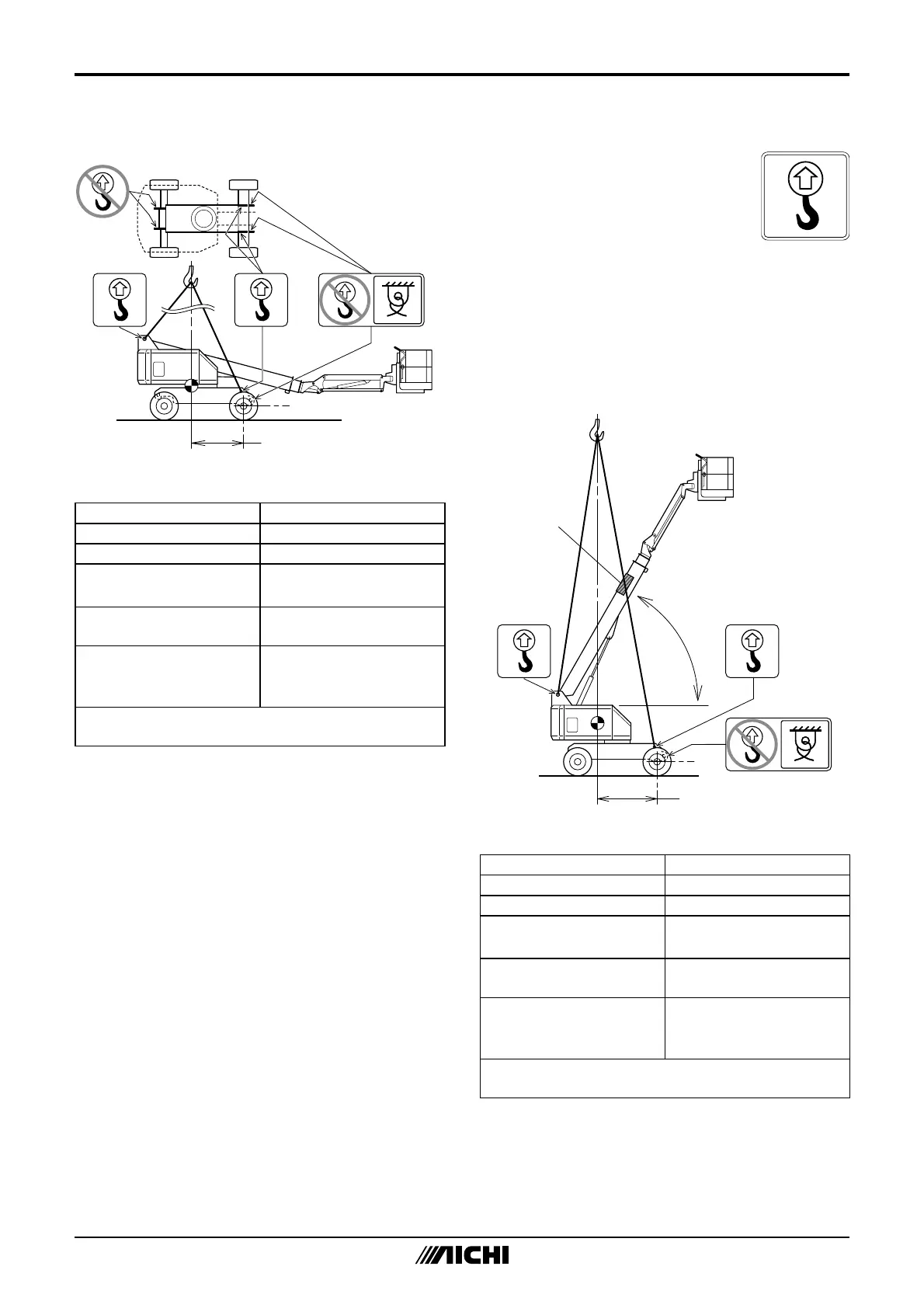 AICHI