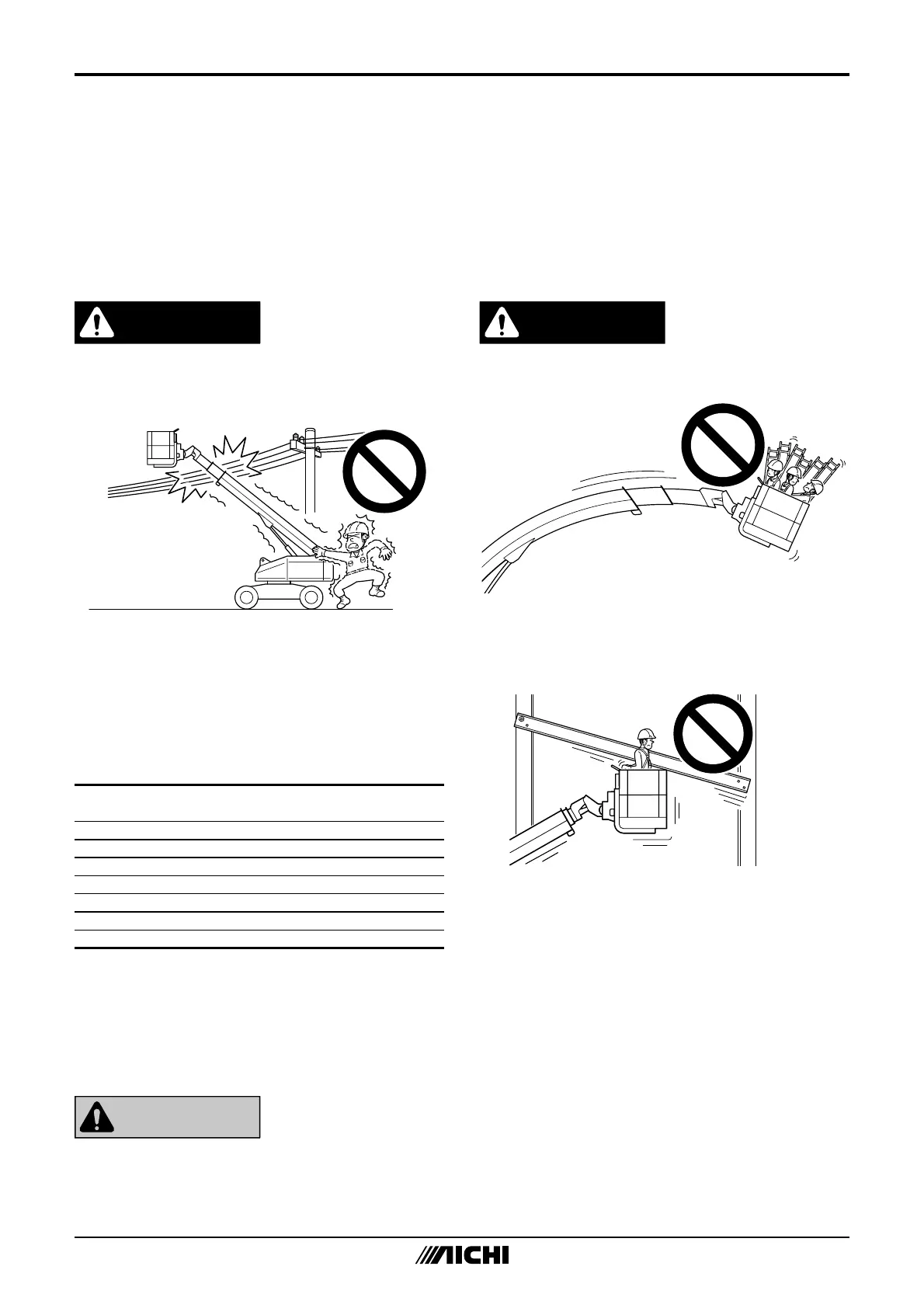 AICHI