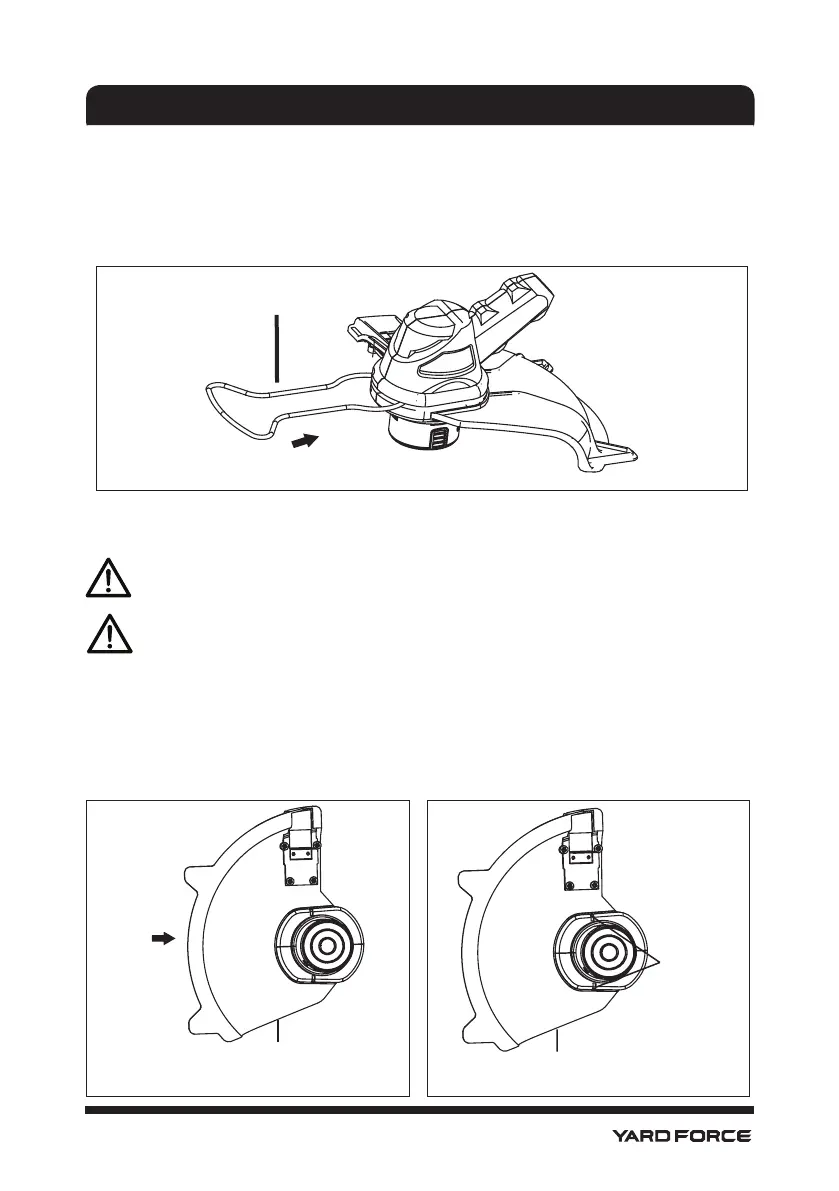 YARD FORCE