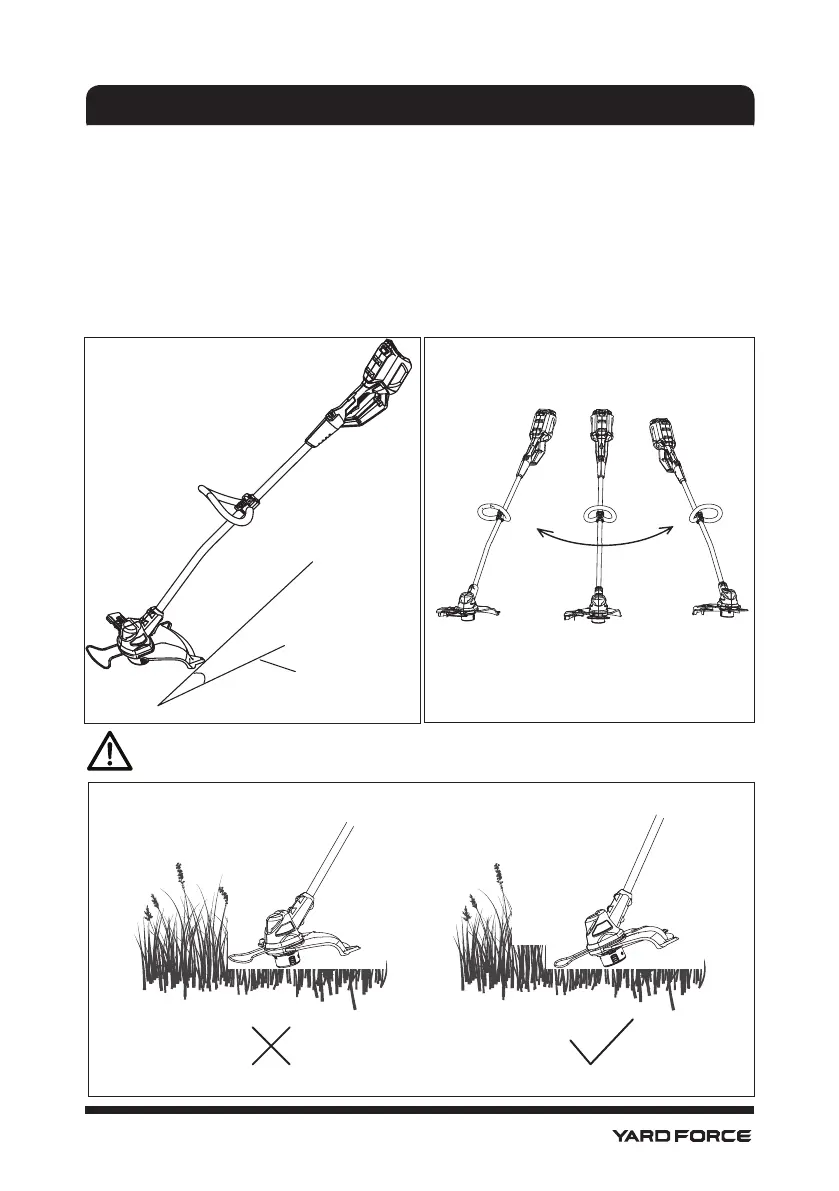 YARD FORCE