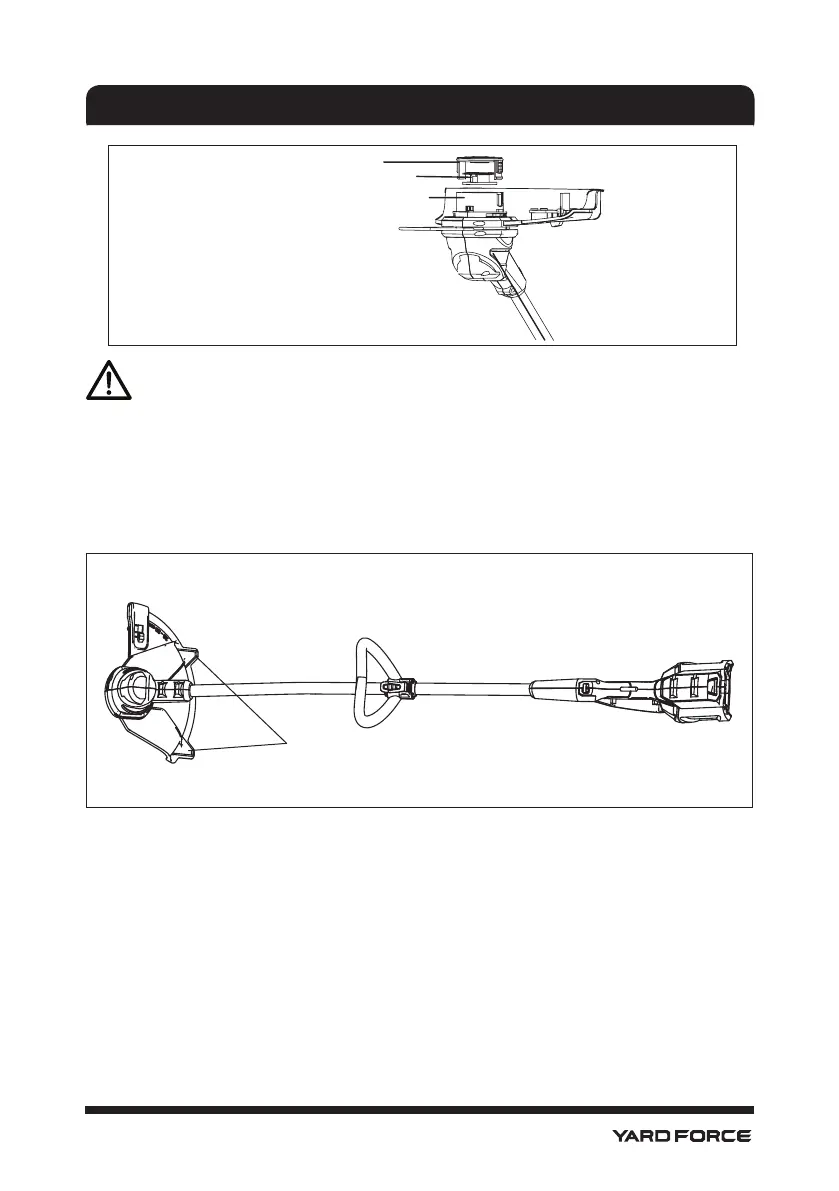 YARD FORCE