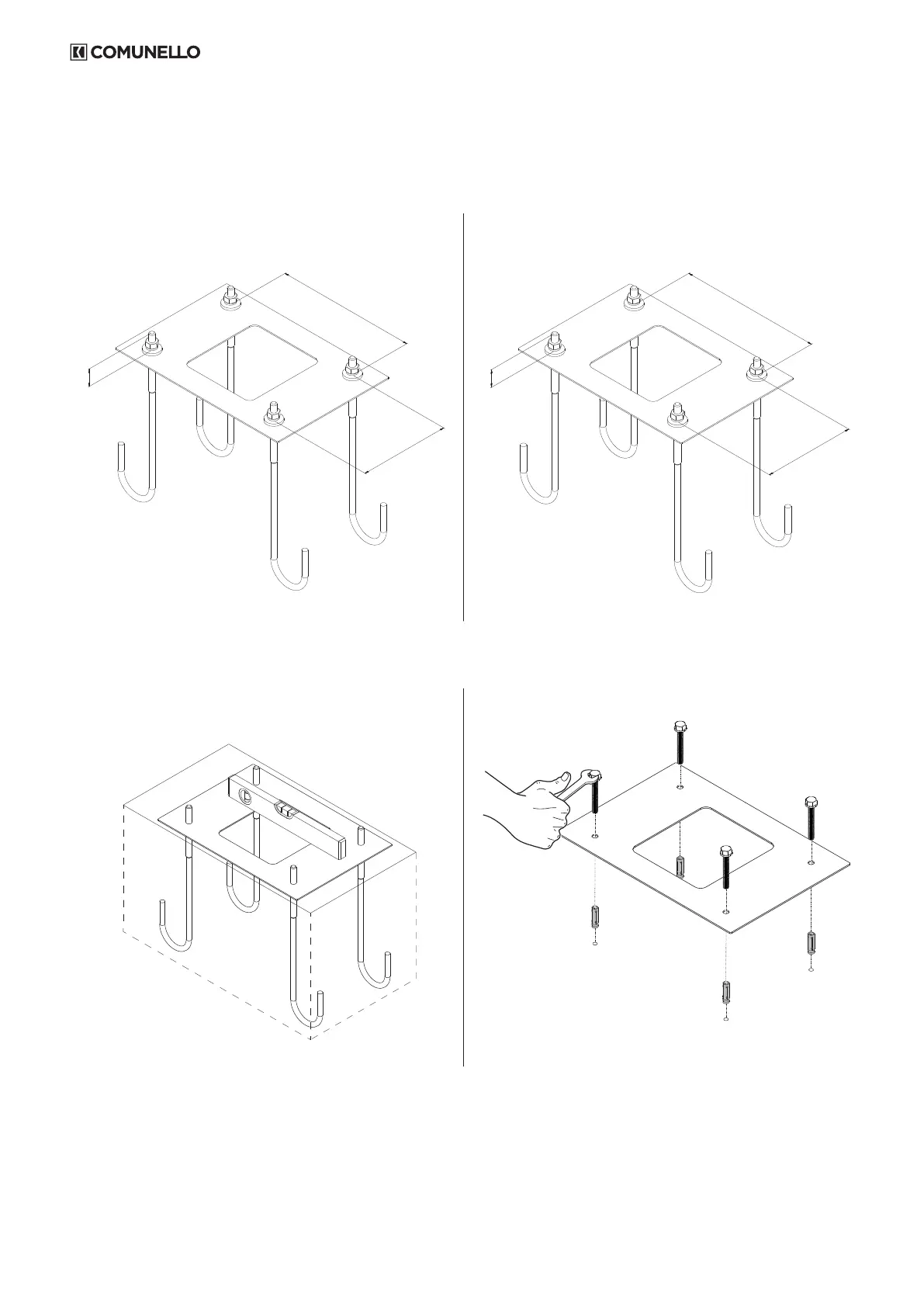 COMUNELLO