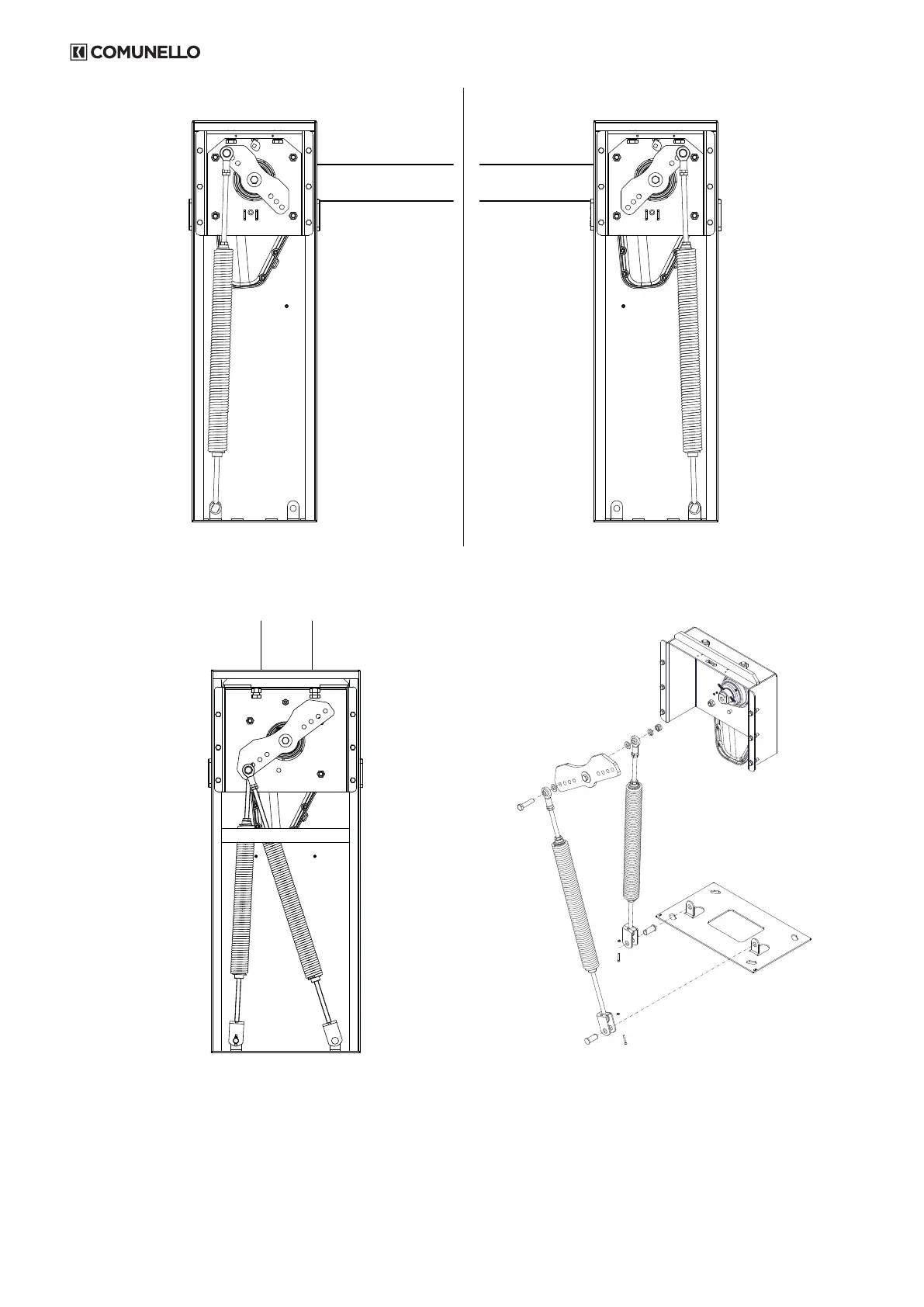 COMUNELLO