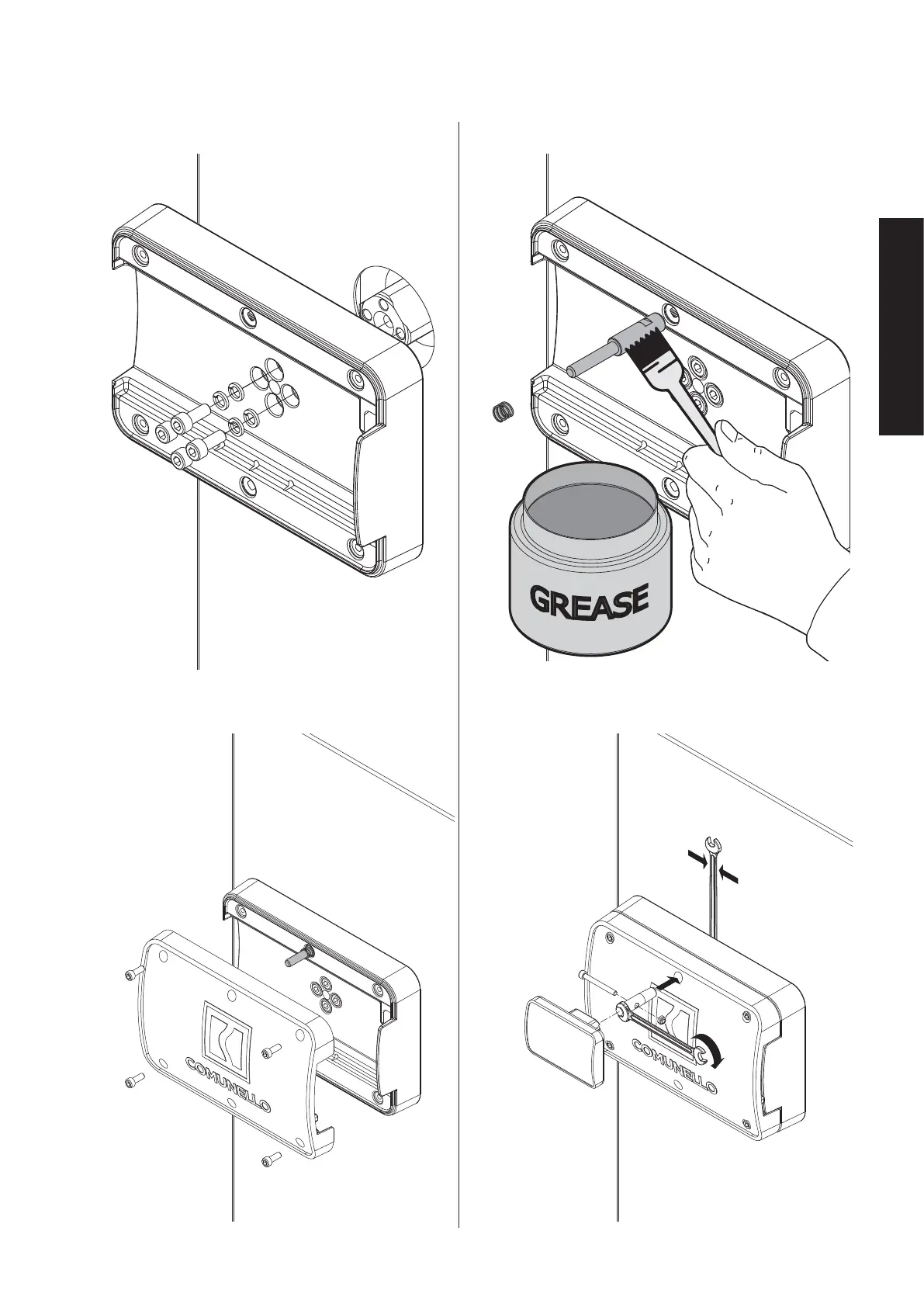 GREASE

COMUNELLO

COMUNELLO