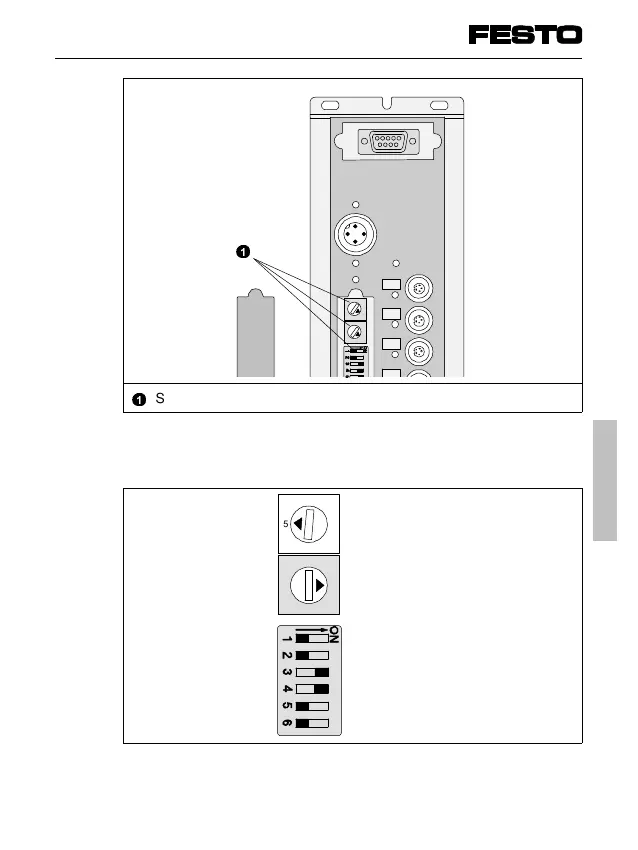 FESTO

1

1 S

5

ON
1
2
3
4
5
6