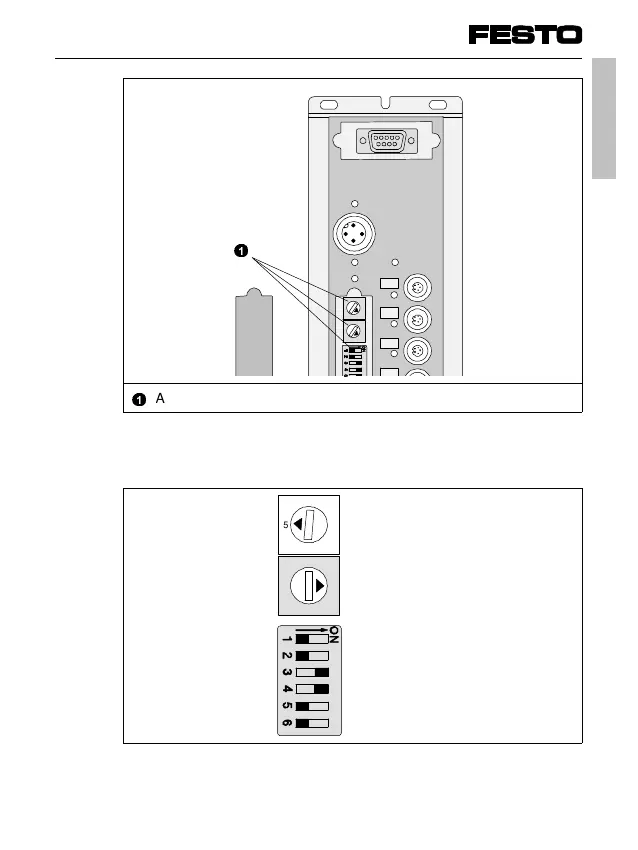 FESTO

1

1 A

5

ON
1
2
3
4
5
6