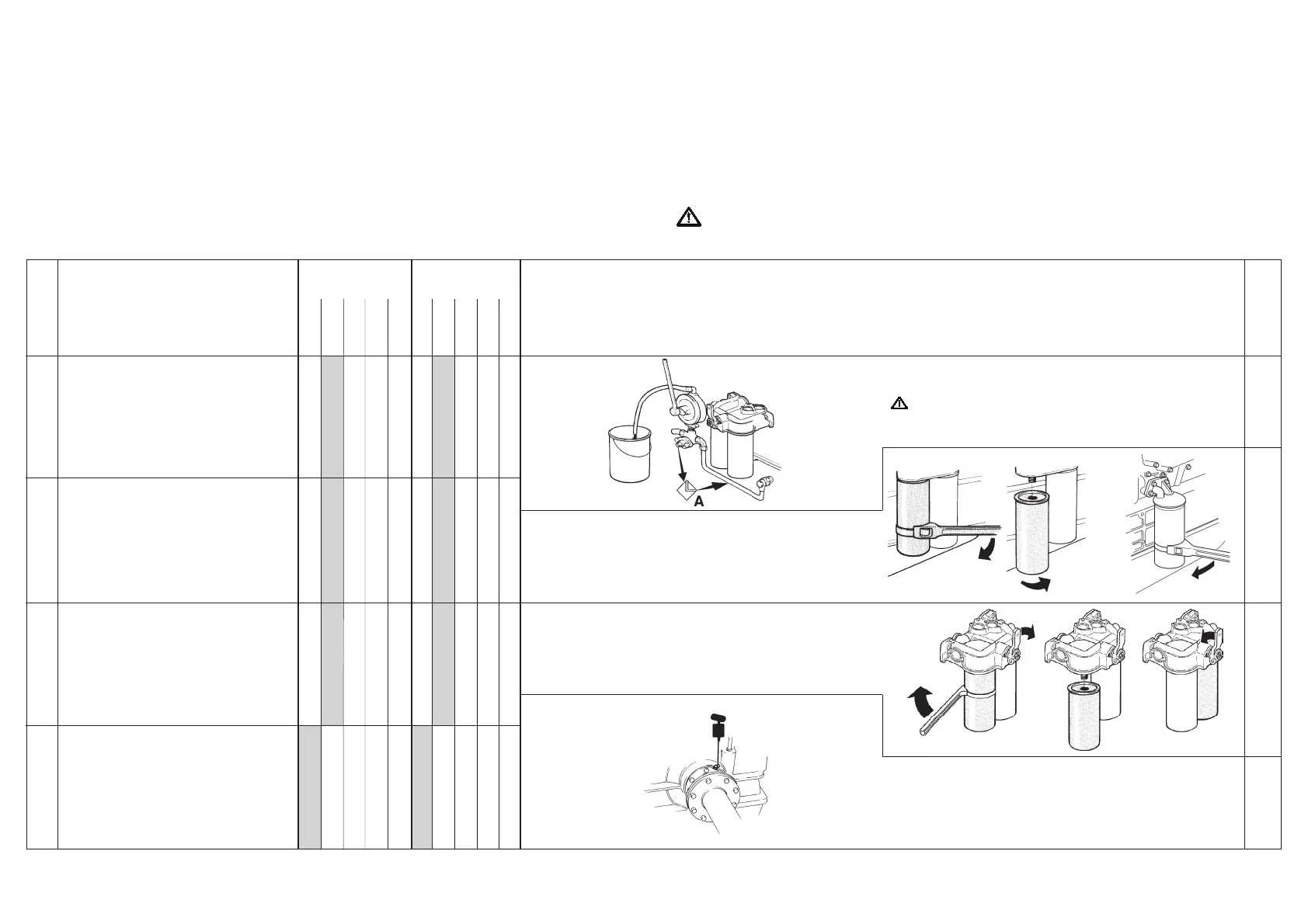 A