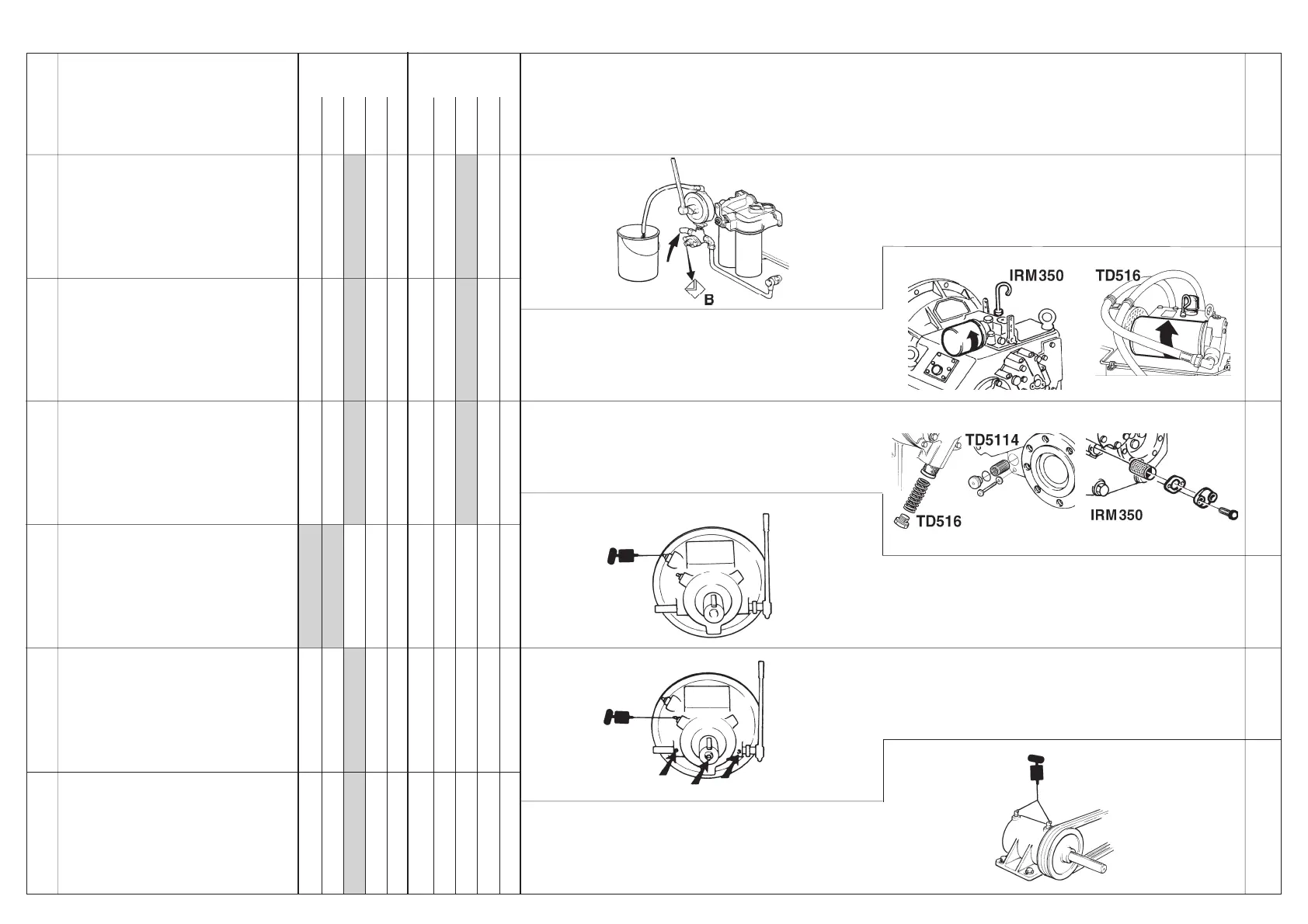 B

IRM350

TD516

TD5114

TD516

IRM350