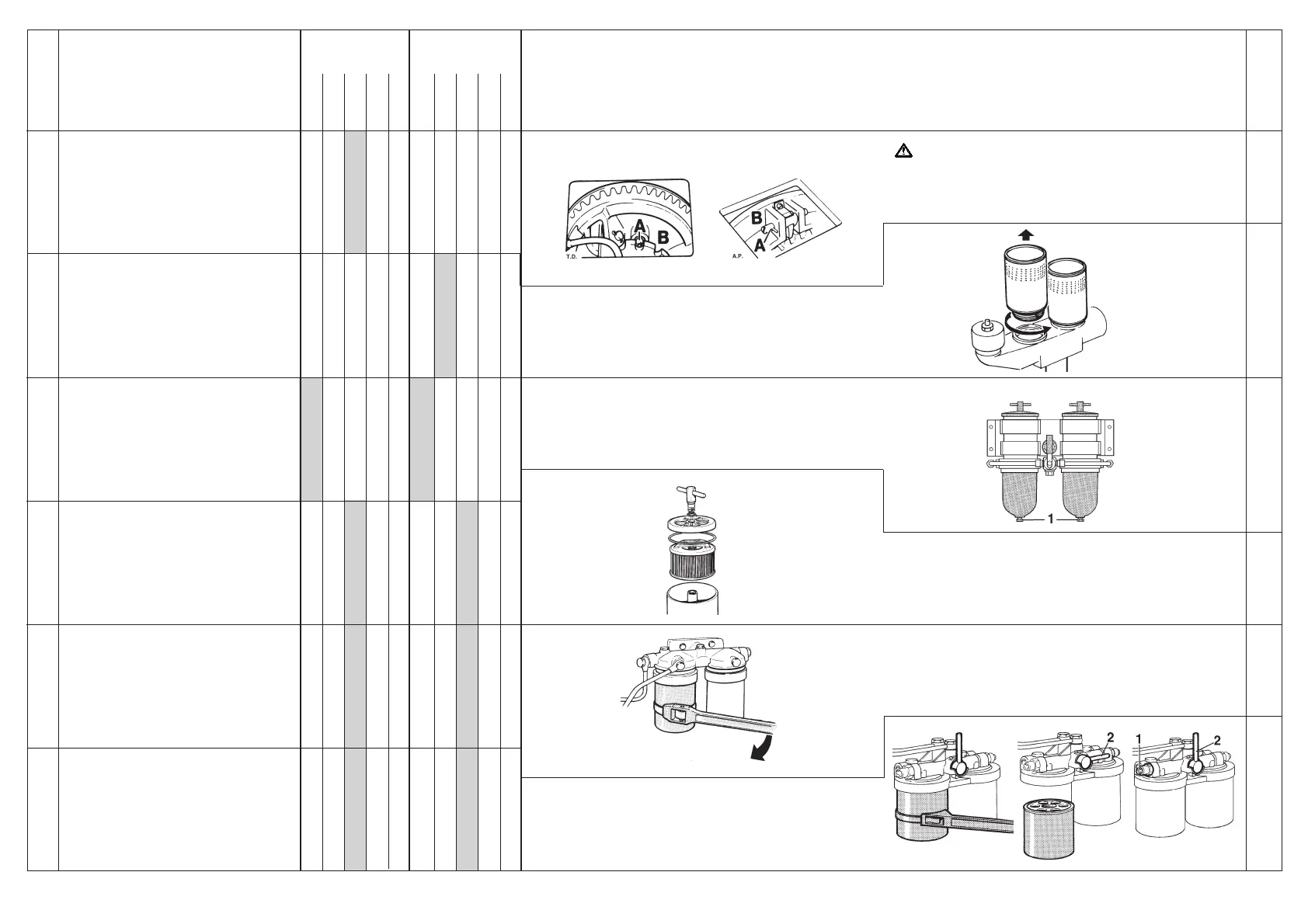 A
B
T.D.
B
A
A.P.
1
2
1
2