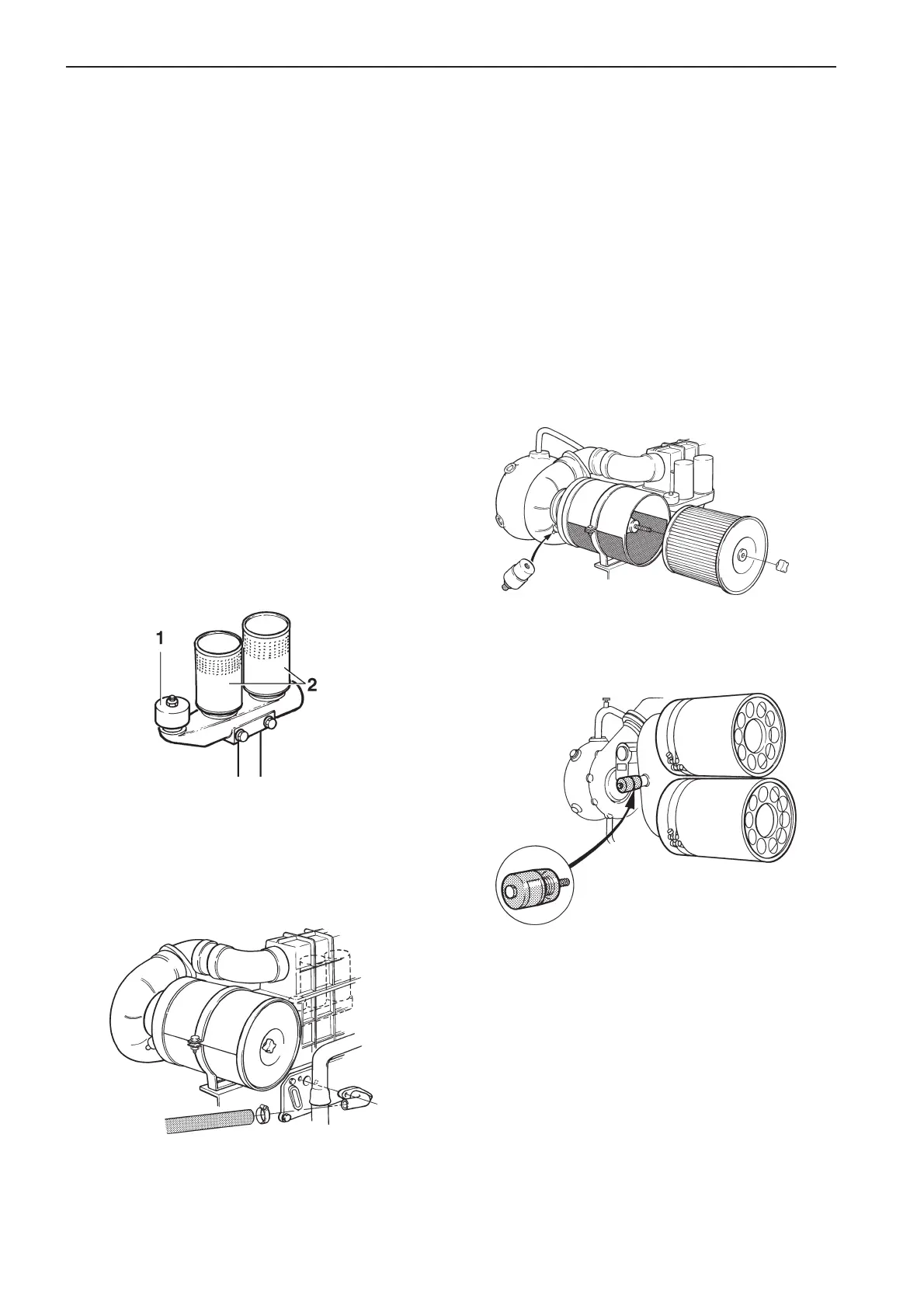 1

2