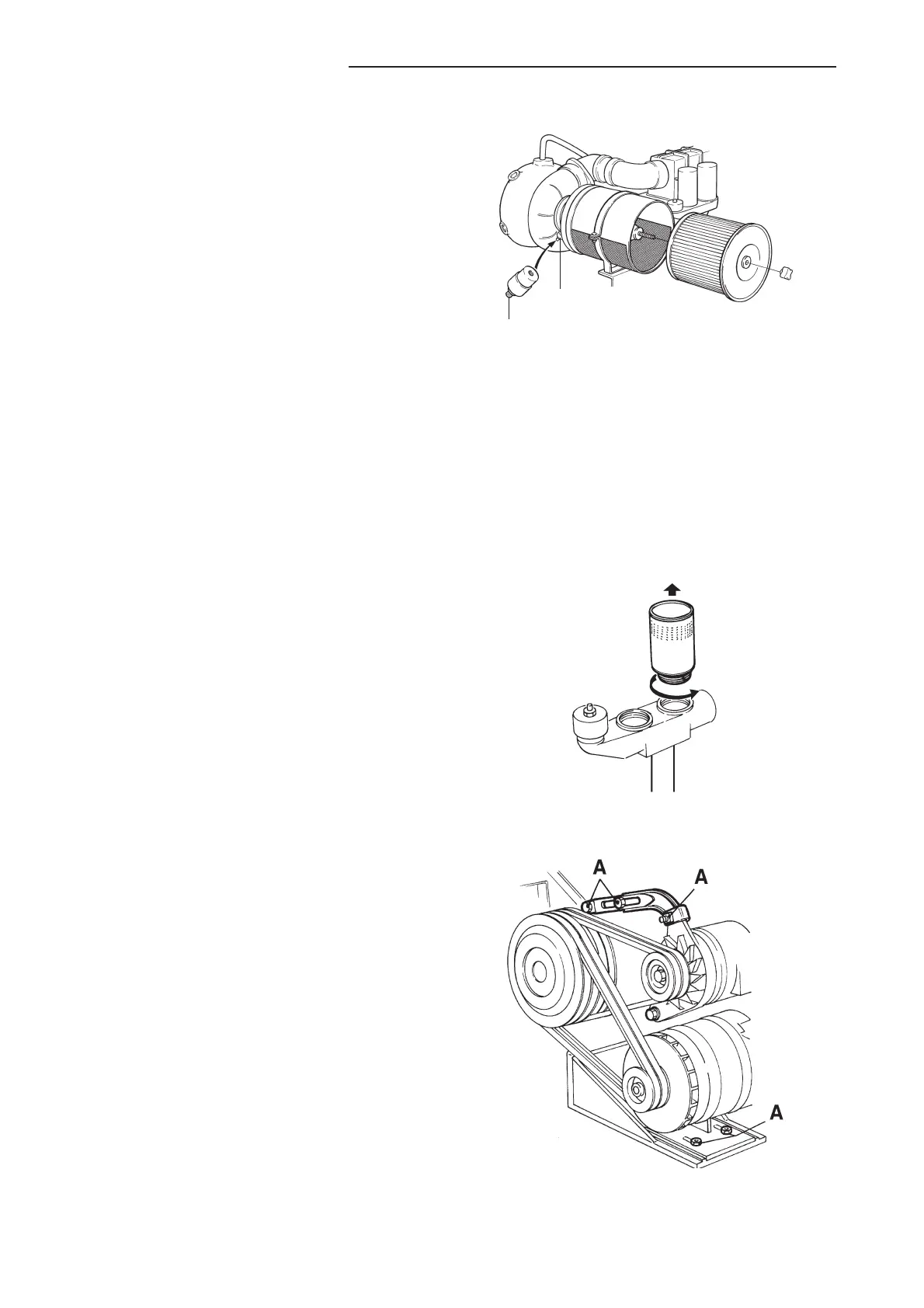 A
A
A