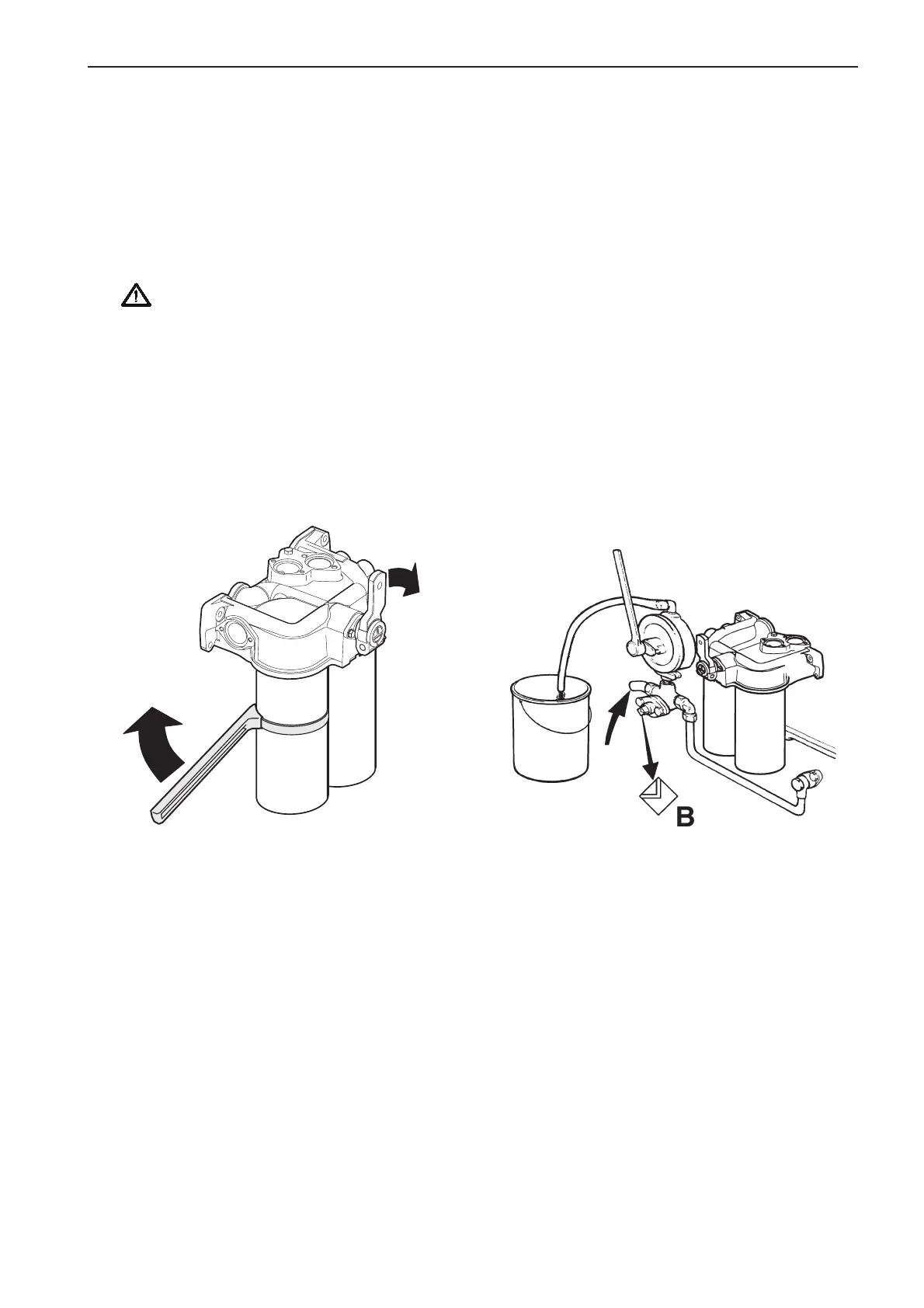 B