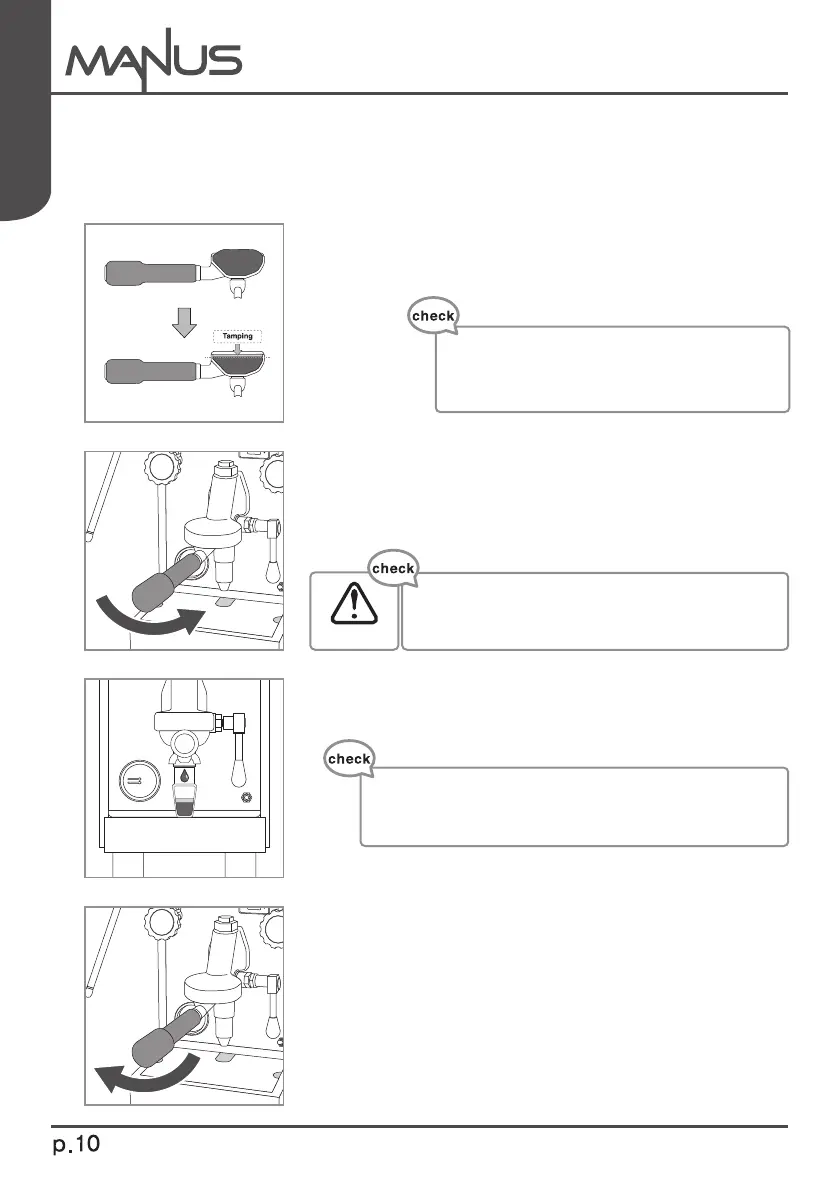 MANUS

Tamping

check

check

check

p.10