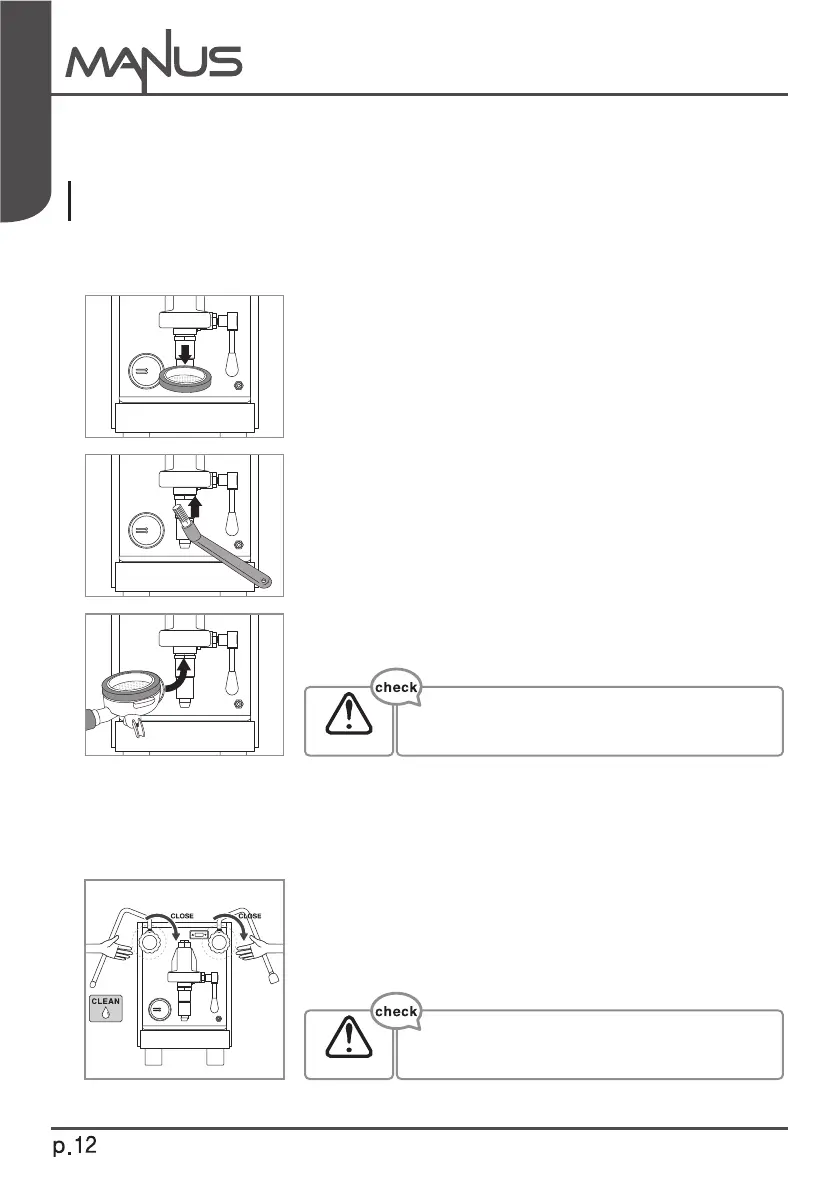 MANUS

check

CLOSE

CLOSE

CLEAN

check

p.12