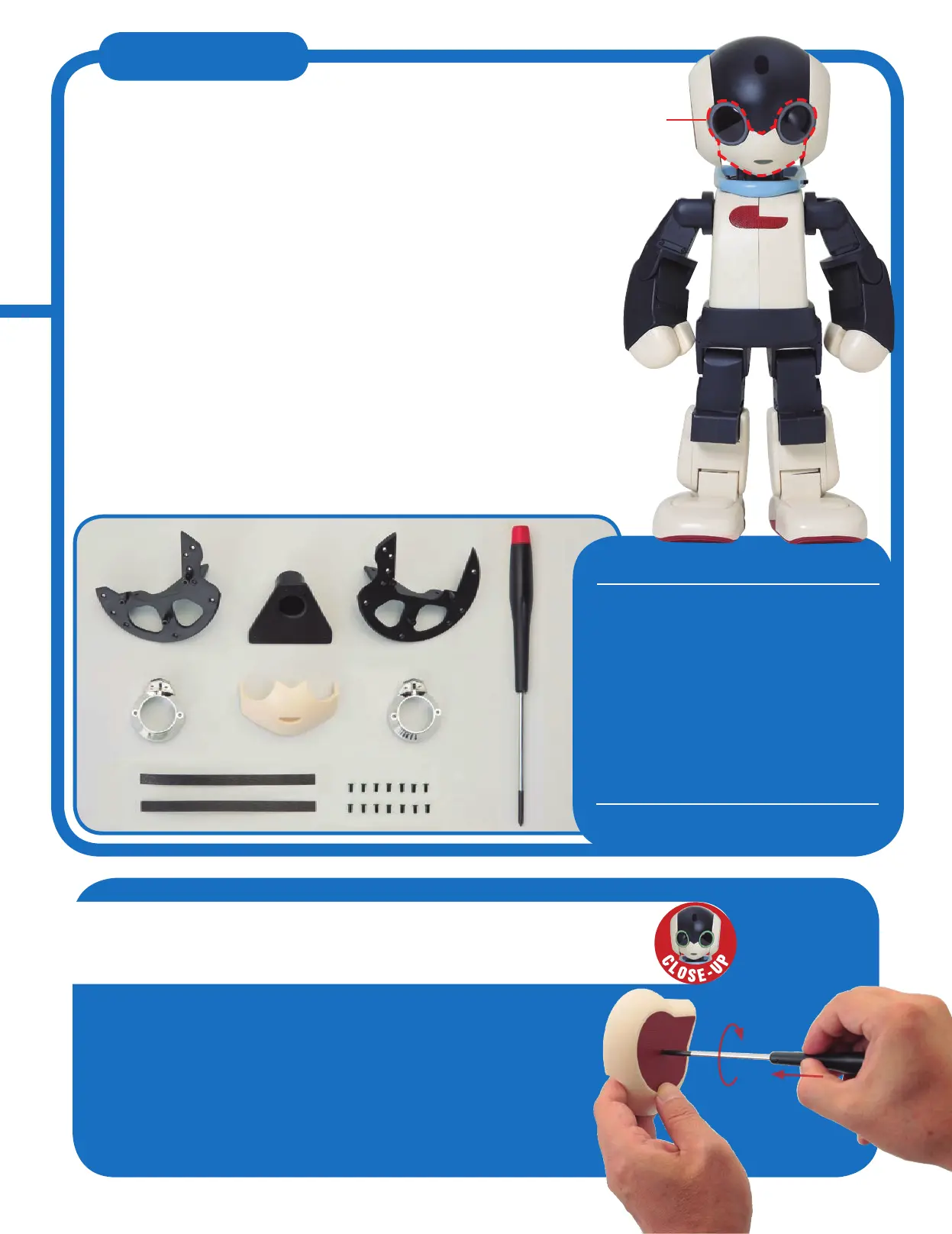 CLOSE-UP