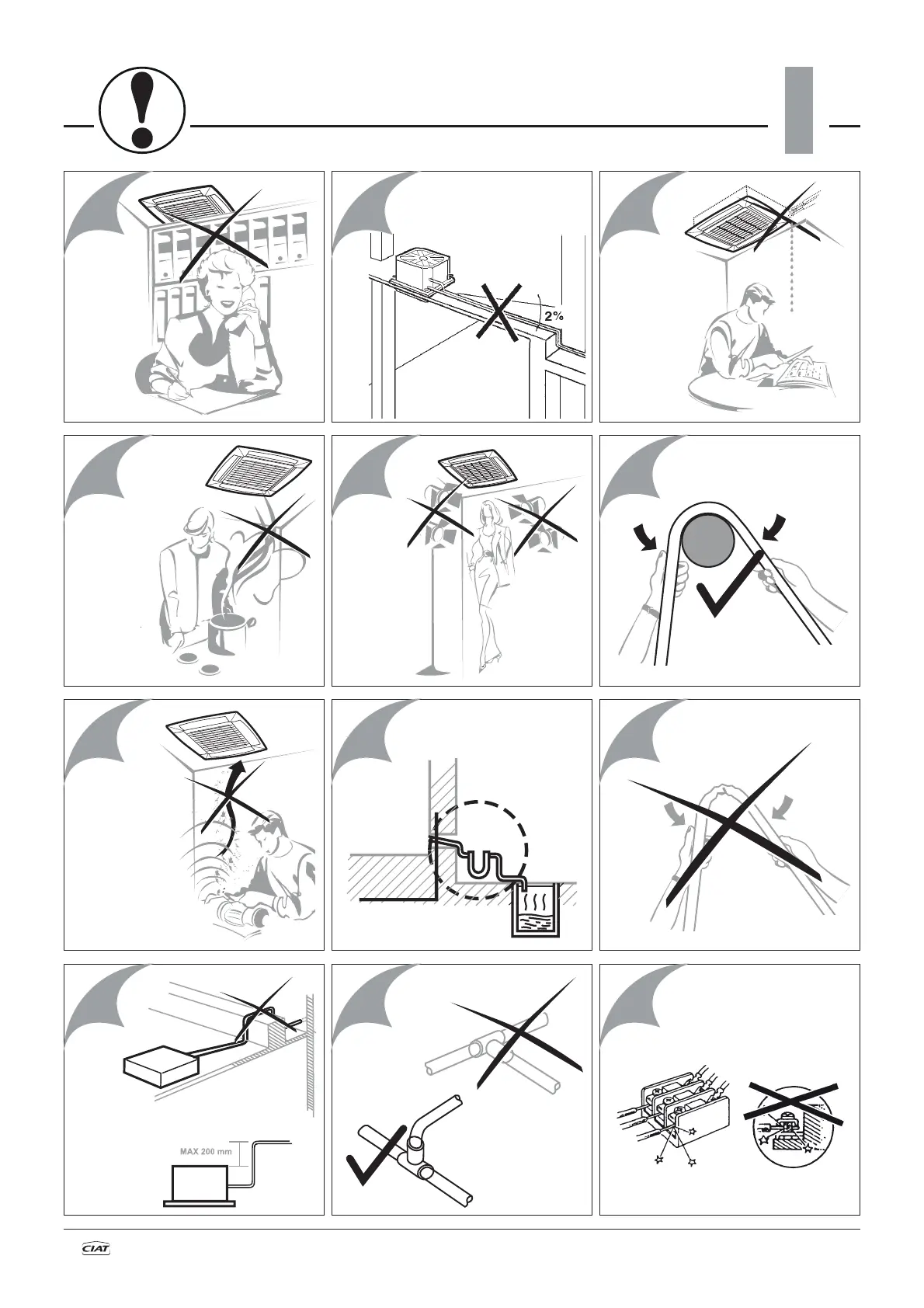 2%

MAX 200 mm

CIAT