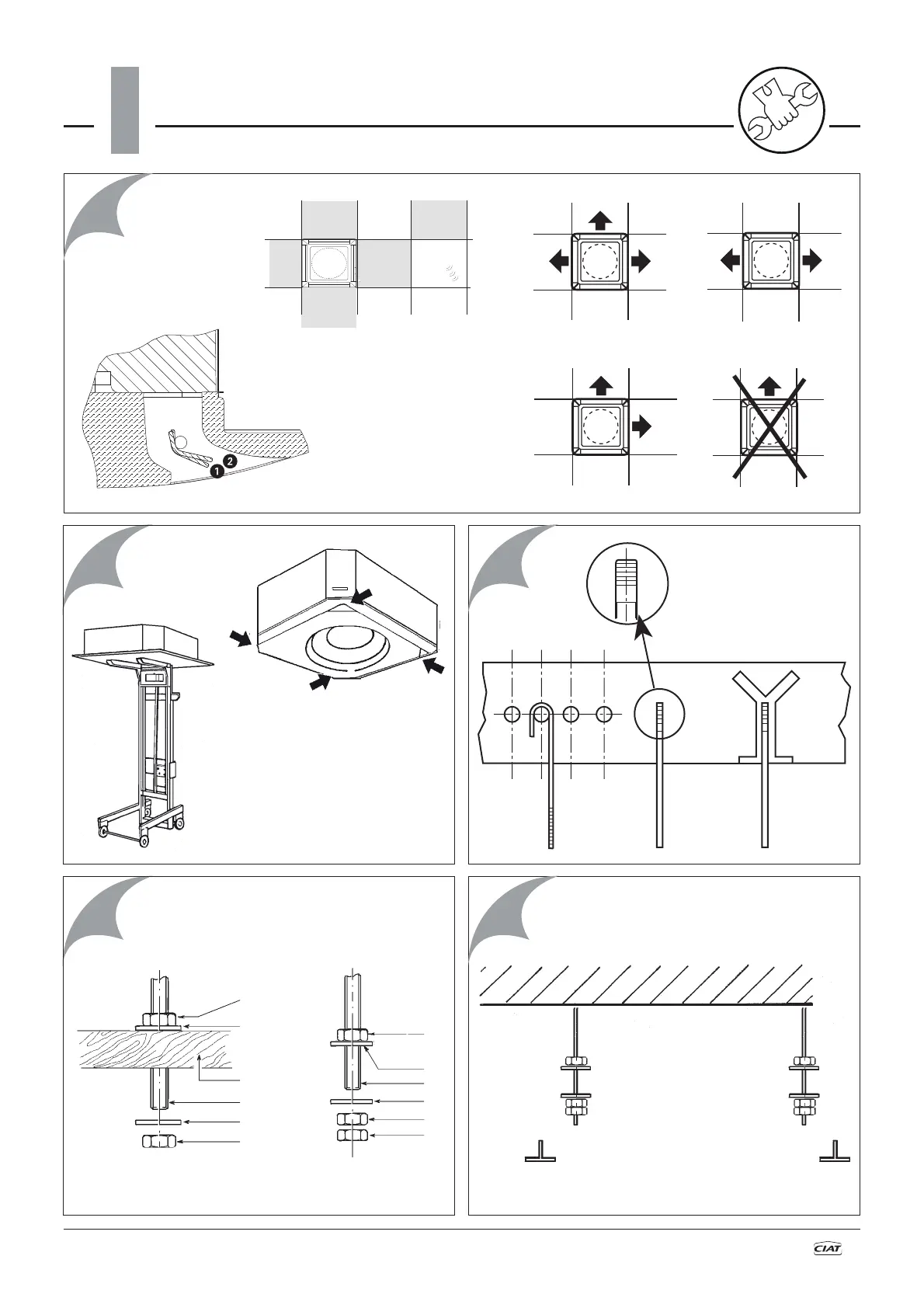 1
2
CIAT