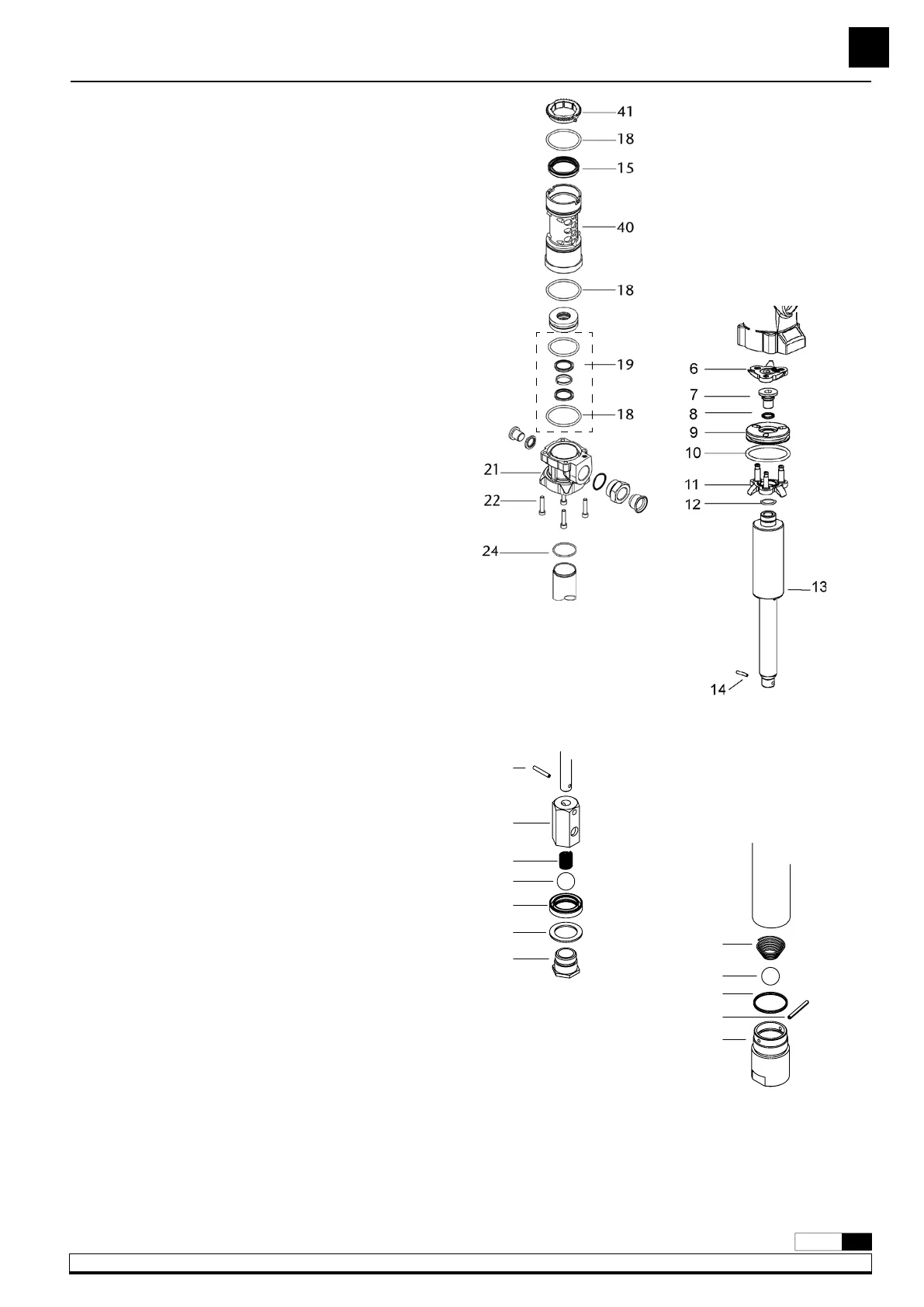 41
18
15
40
18
19
18
21
22
24

6
7
8
9
10
11
12
13
14