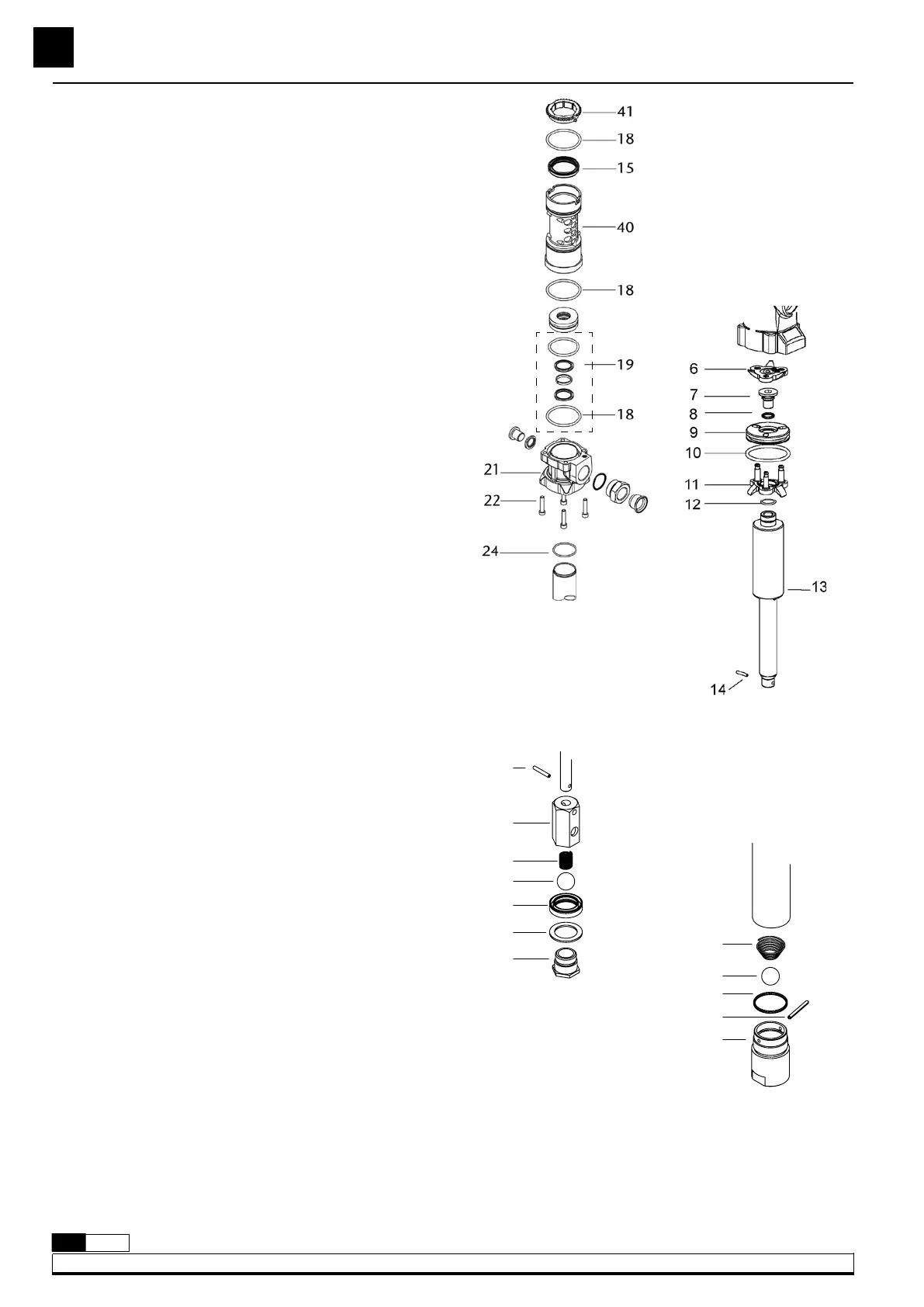 41
18
15
40
18
19
18
21
22
24
6
7
8
9
10
11
12
13
14