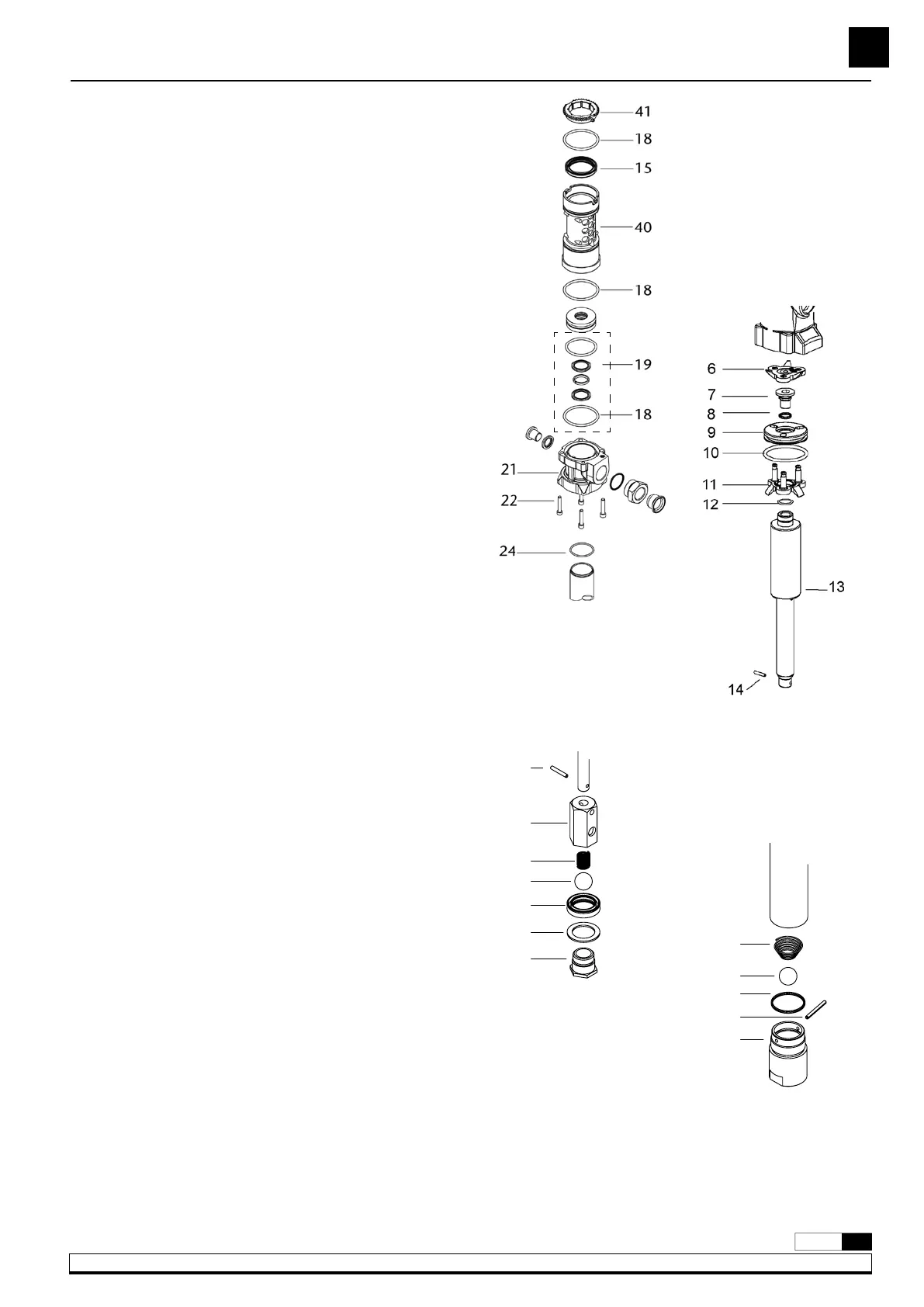 41
18
15
40
18
19
18
21
22
24
6
7
8
9
10
11
12
13
14